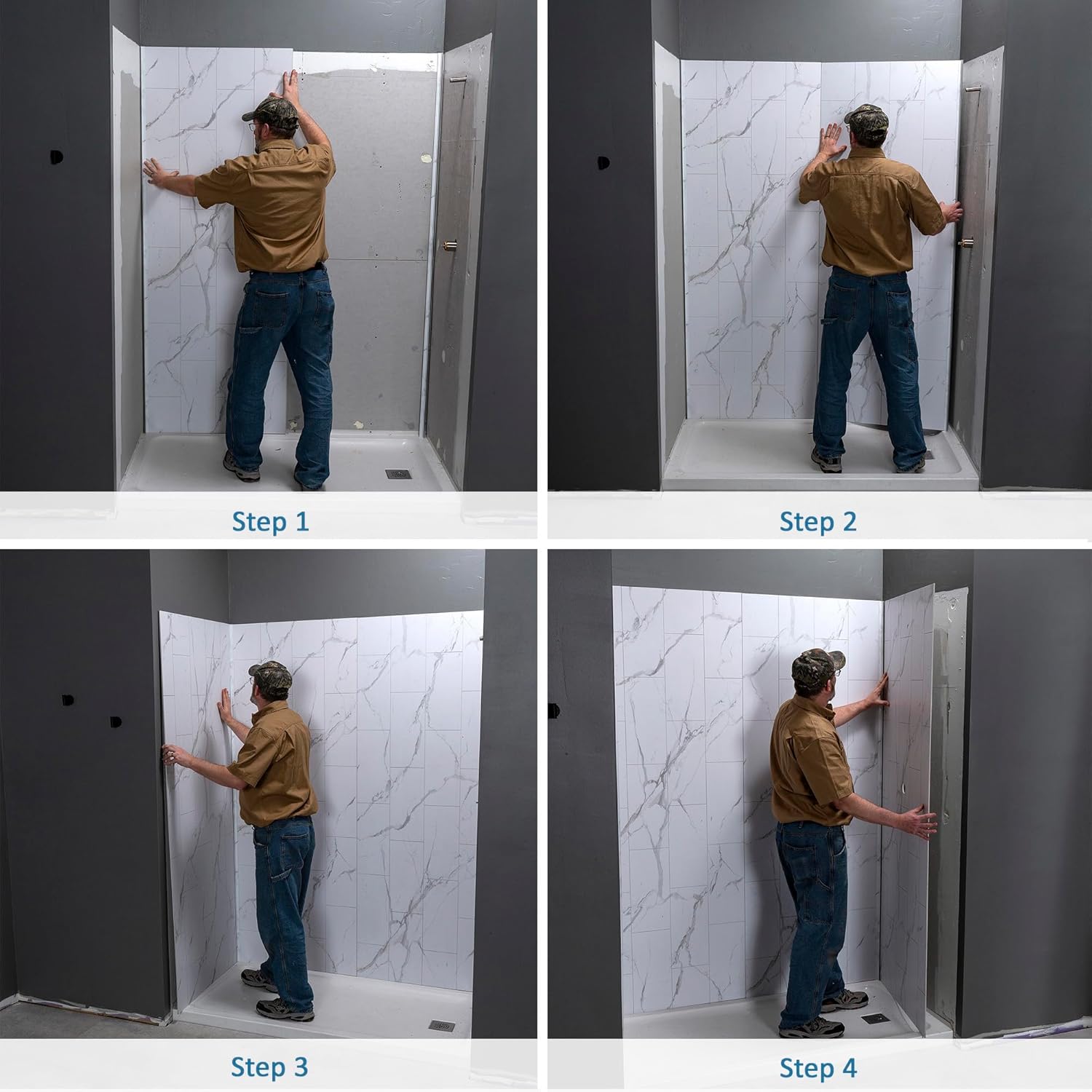 Step 1

Step 2

Step 3

Step 4