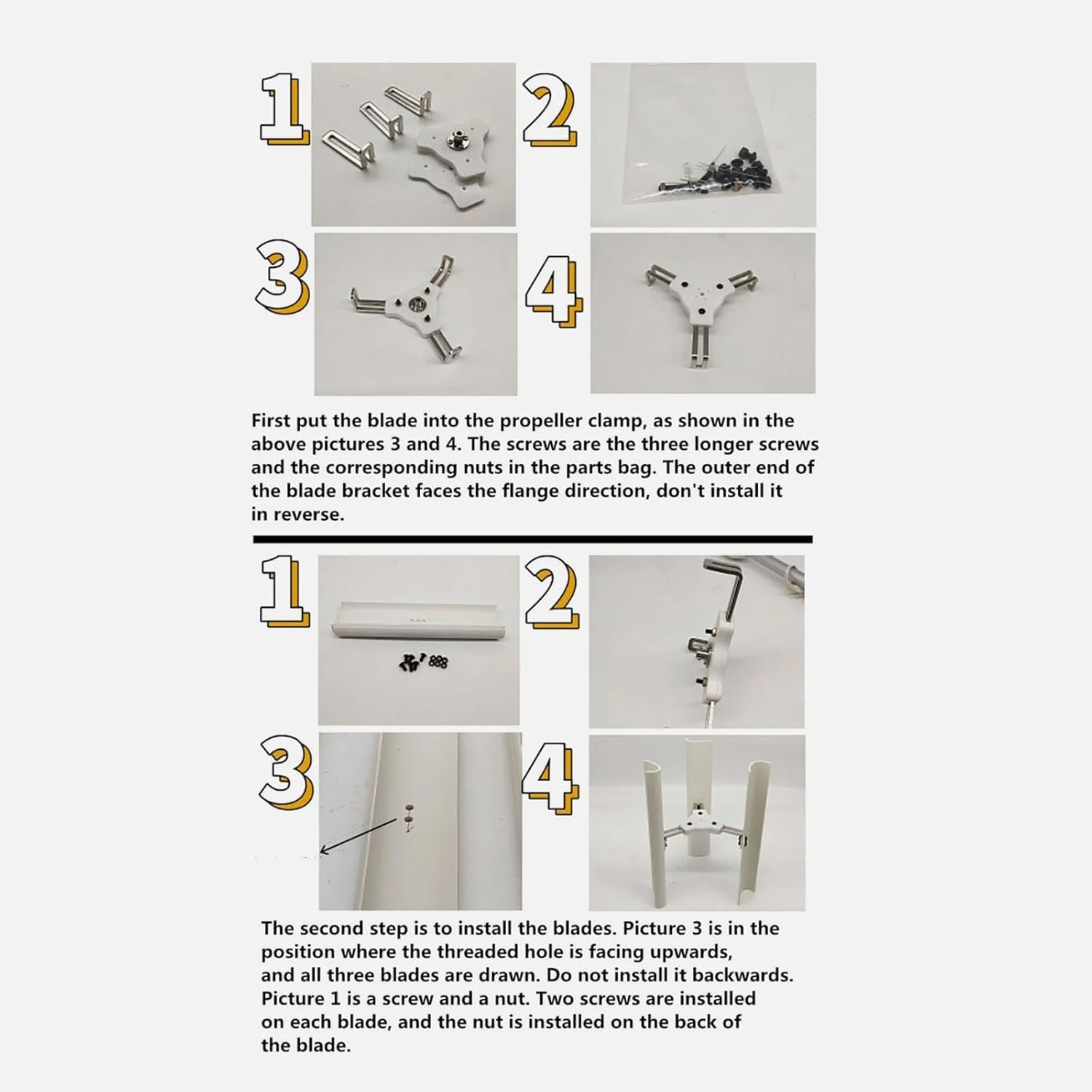 1

2

3

4

First put the blade into the propeller clamp, as shown in the above pictures 3 and 4. The screws are the three longer screws and the corresponding nuts in the parts bag. The outer end of the blade bracket faces the flange direction, don't install it in reverse.

1

2

3

4

The second step is to install the blades. Picture 3 is in the position where the threaded hole is facing upwards, and all three blades are drawn. Do not install it backwards. Picture 1 is a screw and a nut. Two screws are installed on each blade, and the nut is installed on the back of the blade.