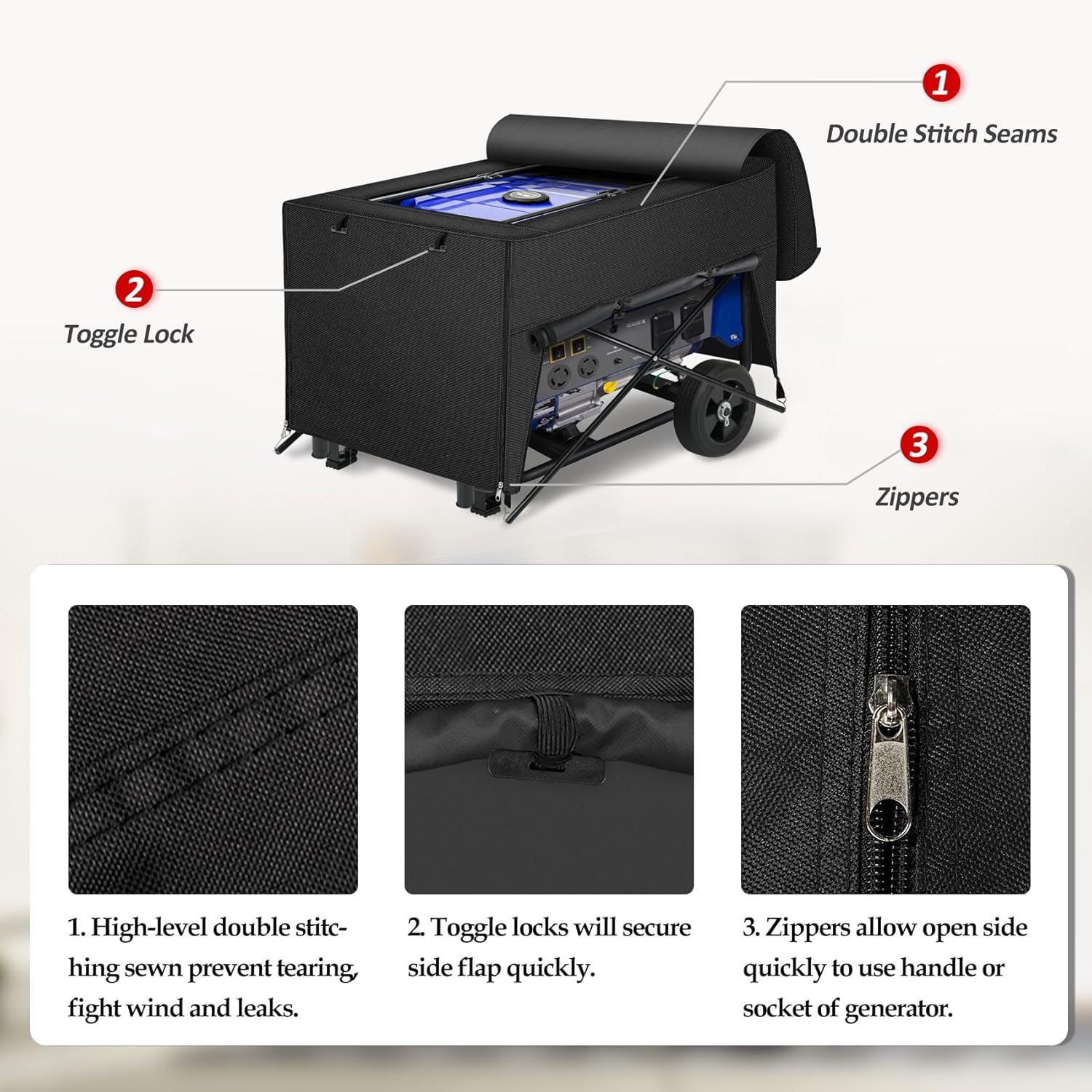 1
Double Stitch Seams

2
Toggle Lock

3
Zippers

1. High-level double stitching sewn prevent tearing, fight wind and leaks.

2. Toggle locks will secure side flap quickly.

3. Zippers allow open side quickly to use handle or socket of generator.