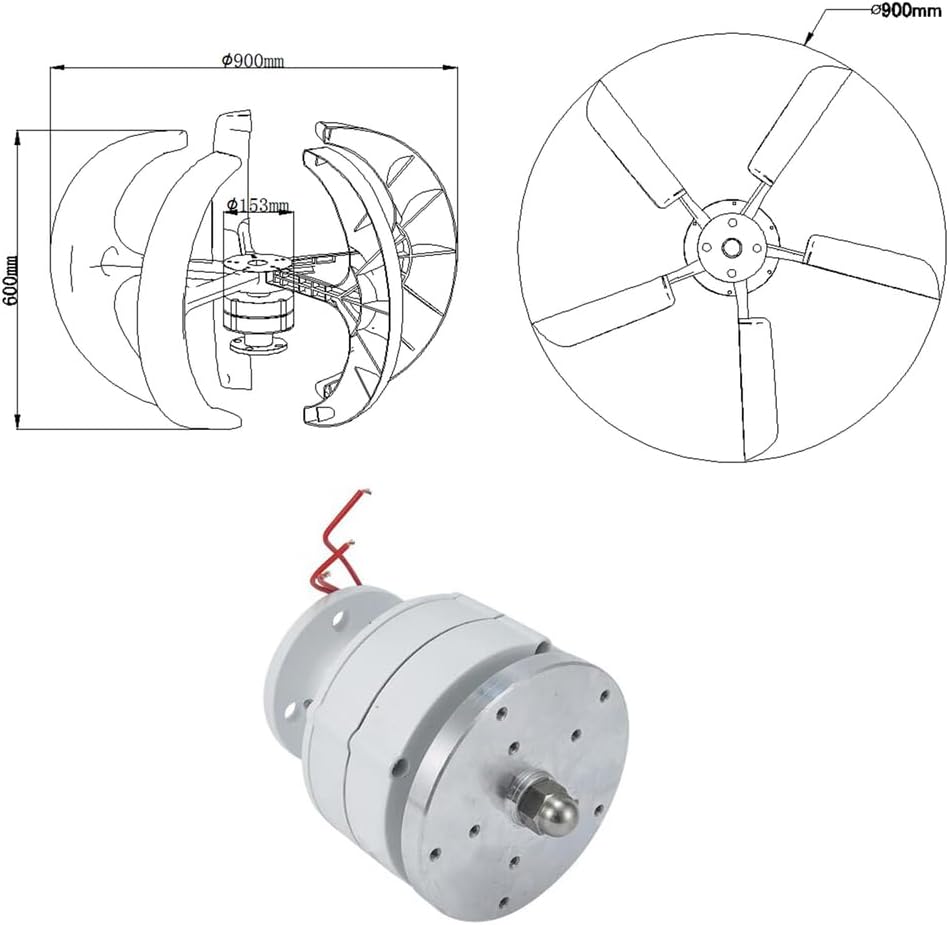 φ900mm

600mm

φ153mm

⌀900mm