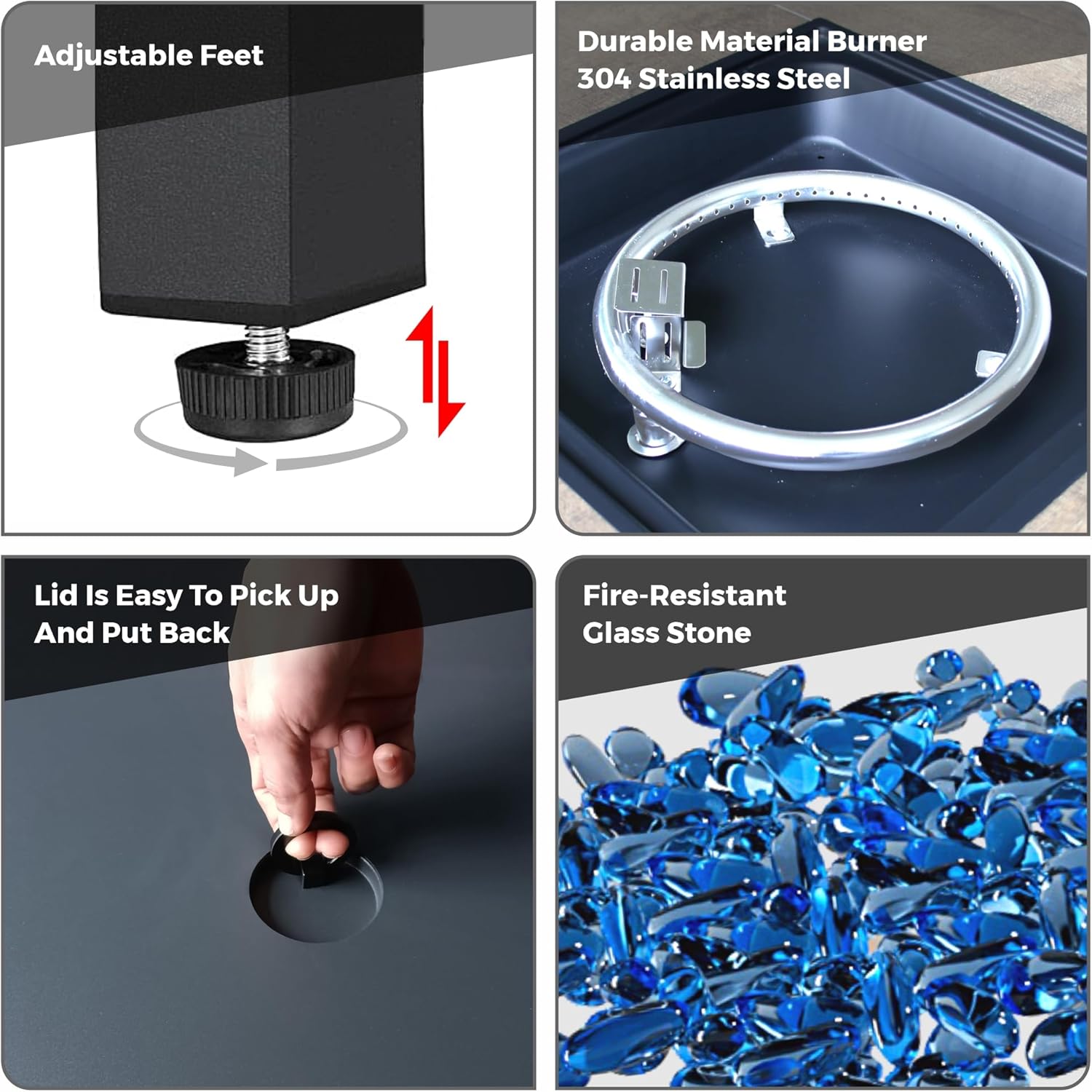 Adjustable Feet

Durable Material Burner
304 Stainless Steel

Lid Is Easy To Pick Up
And Put Back

Fire-Resistant
Glass Stone