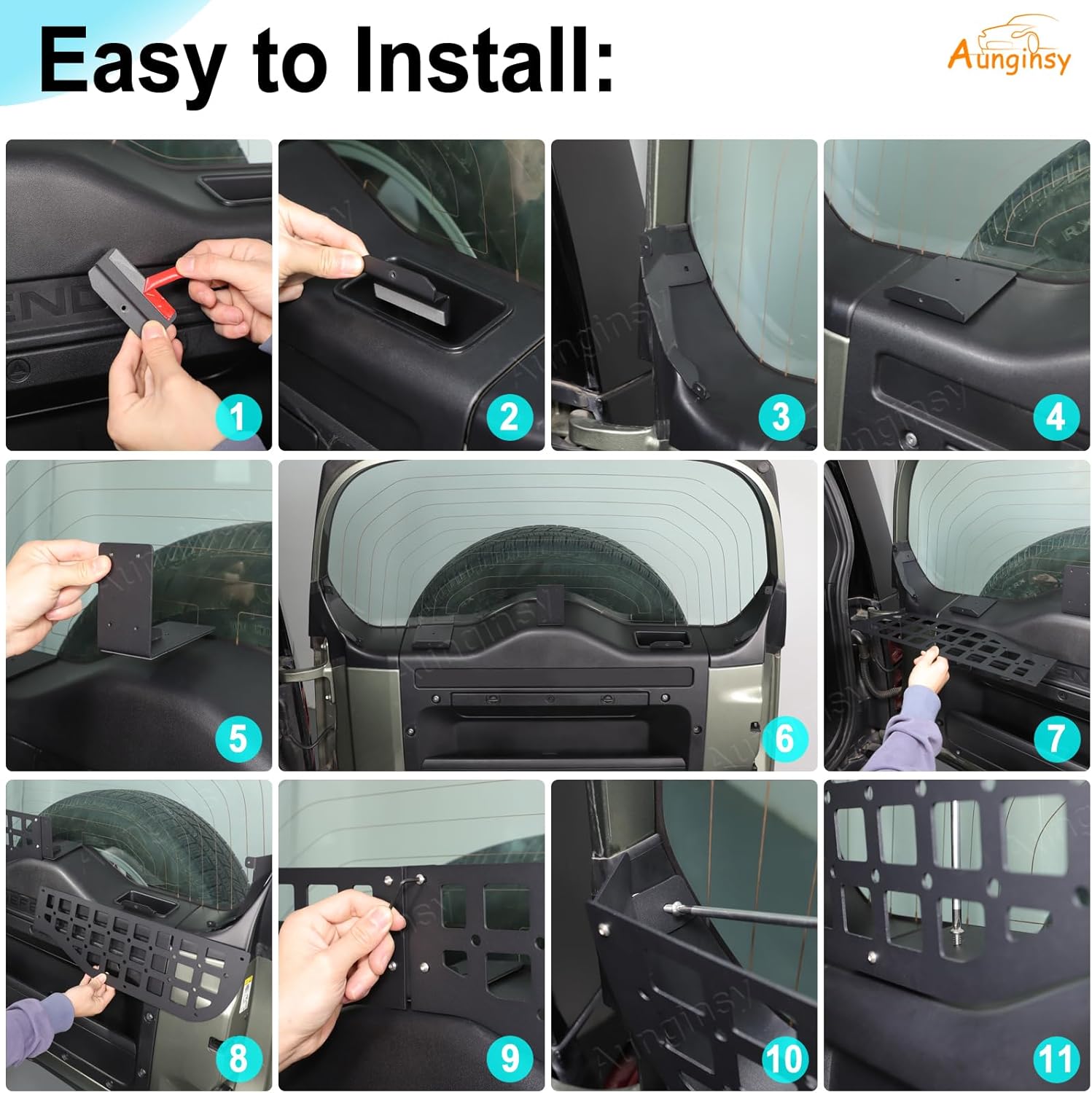 Easy to Install:

Aunginsy

1

2

3

4

5

6

7

8

9

10

11