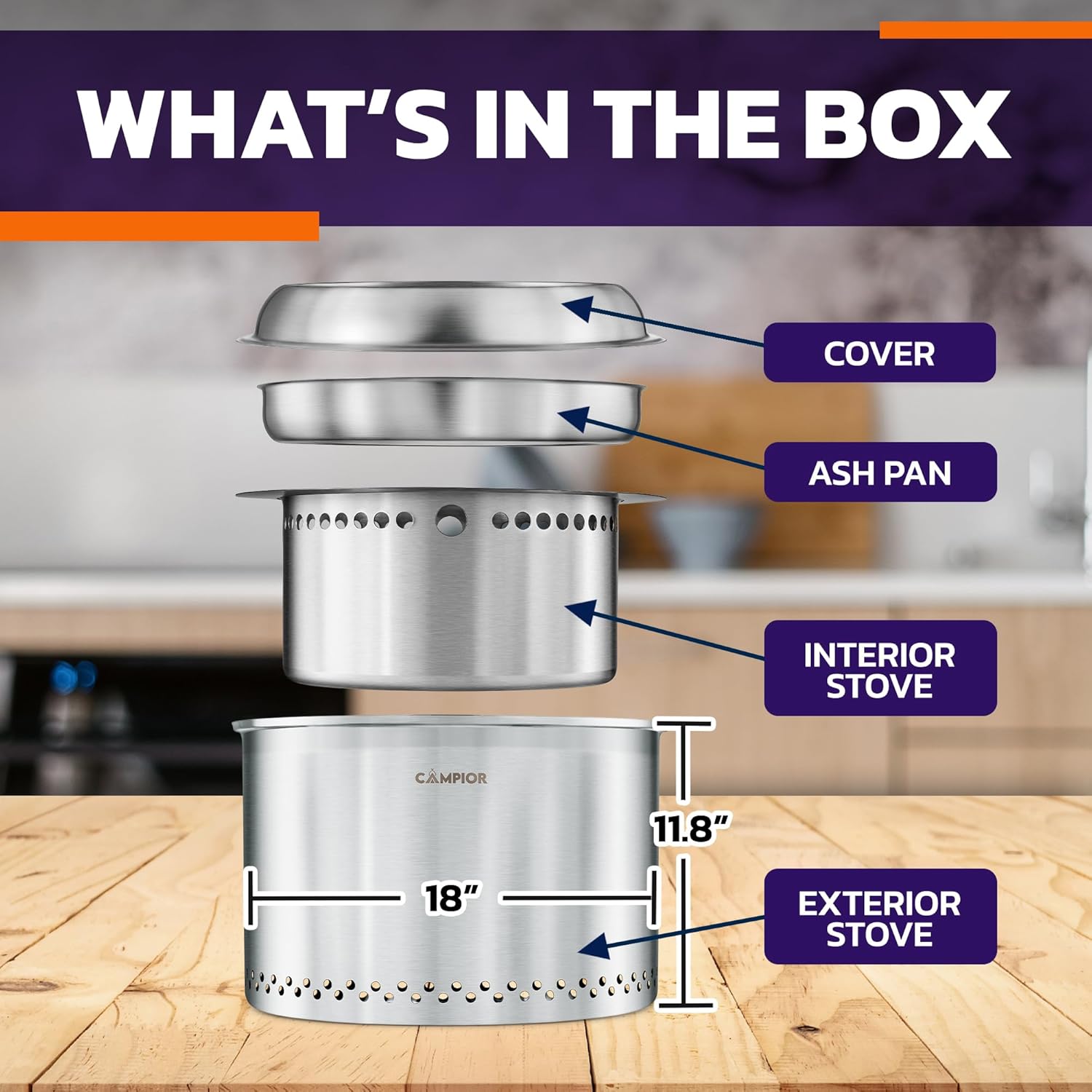 WHAT'S IN THE BOX

COVER

ASH PAN

INTERIOR STOVE

CAMPIOR

11.8"

18"

EXTERIOR STOVE