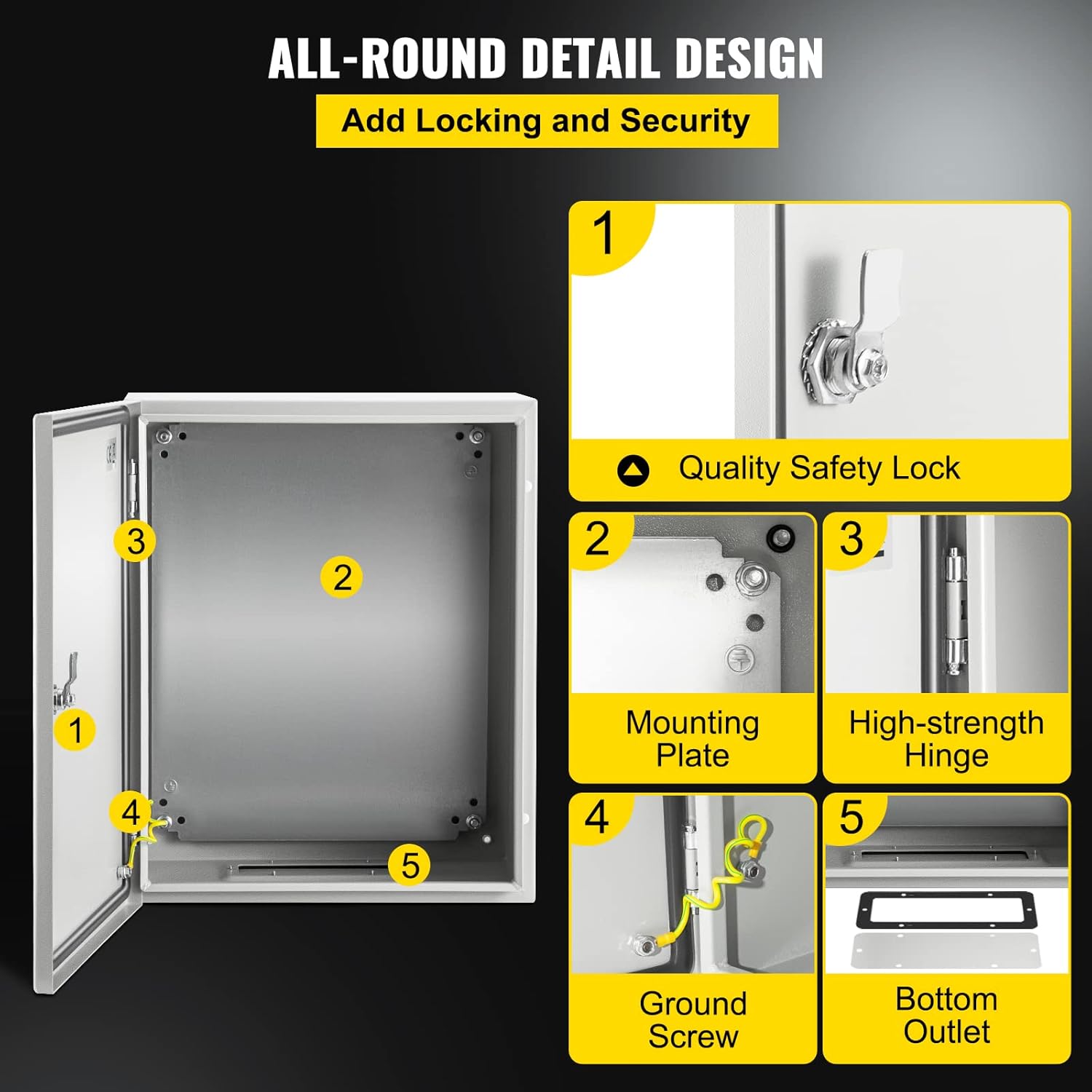 ALL-ROUND DETAIL DESIGN

Add Locking and Security

3

2

1

4

5

1

Quality Safety Lock

2

Mounting Plate

3

High-strength Hinge

4

Ground Screw

5

Bottom Outlet