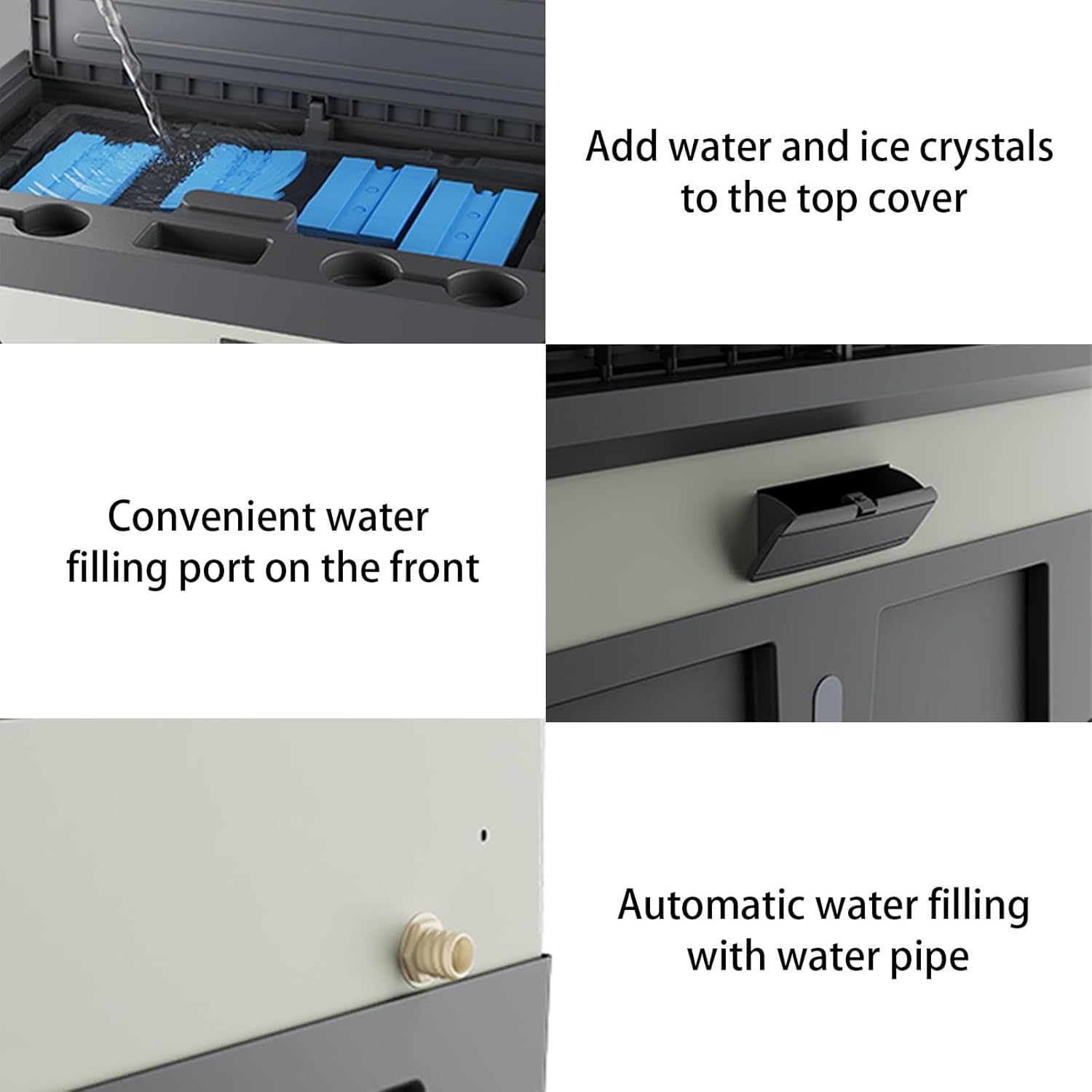 Add water and ice crystals to the top cover

Convenient water filling port on the front

Automatic water filling with water pipe