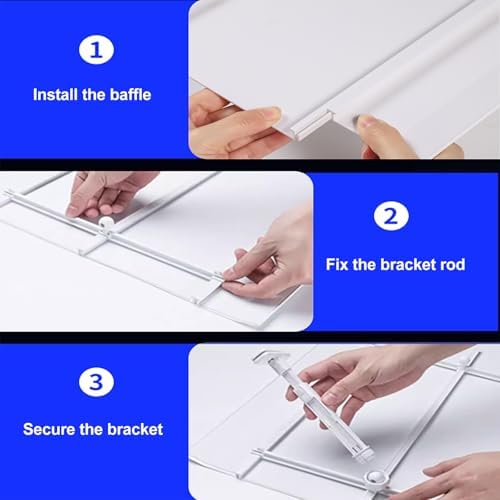 1

Install the baffle

2

Fix the bracket rod

3

Secure the bracket