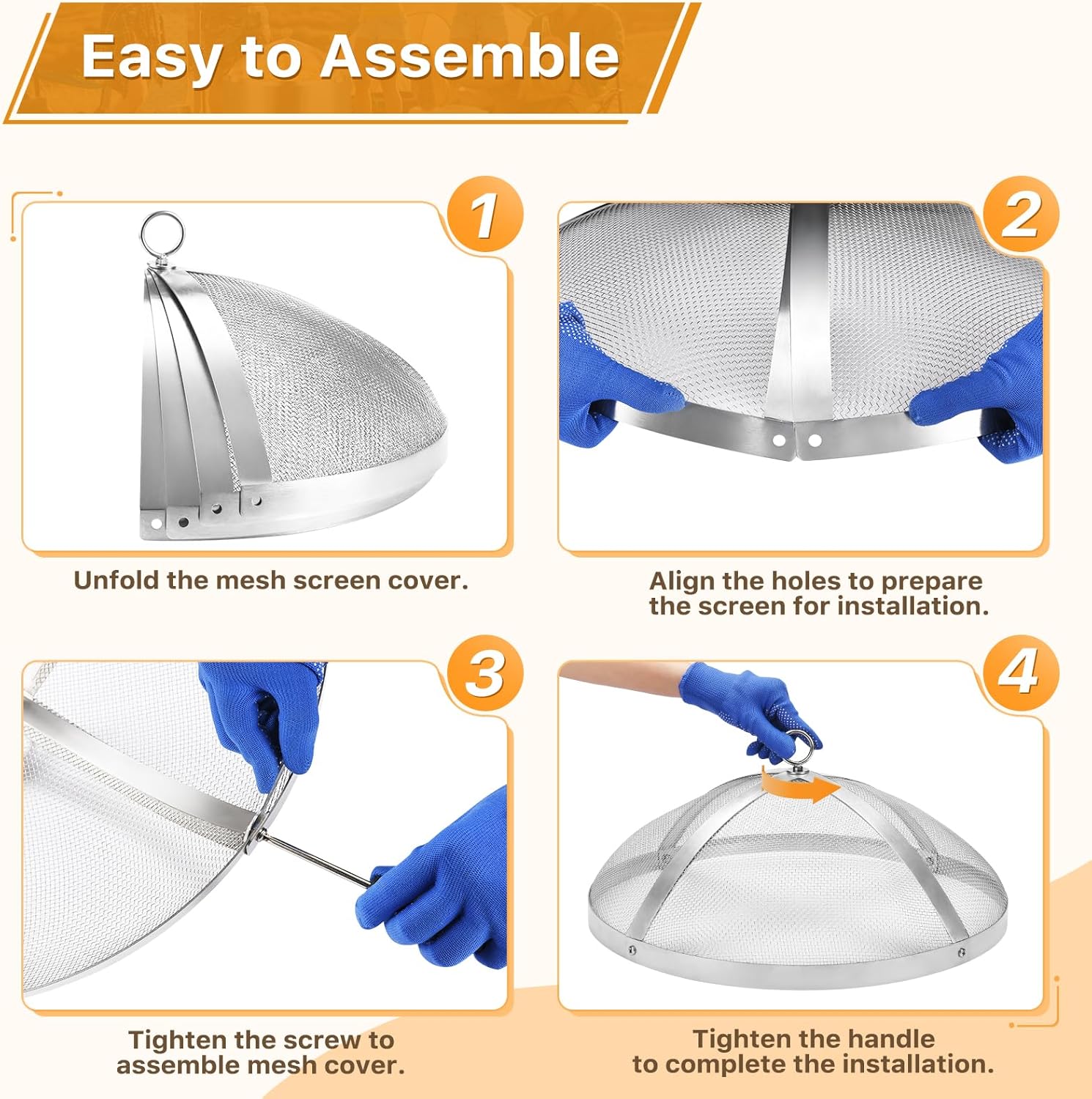 Easy to Assemble

1

Unfold the mesh screen cover.

2

Align the holes to prepare the screen for installation.

3

Tighten the screw to assemble mesh cover.

4

Tighten the handle to complete the installation.