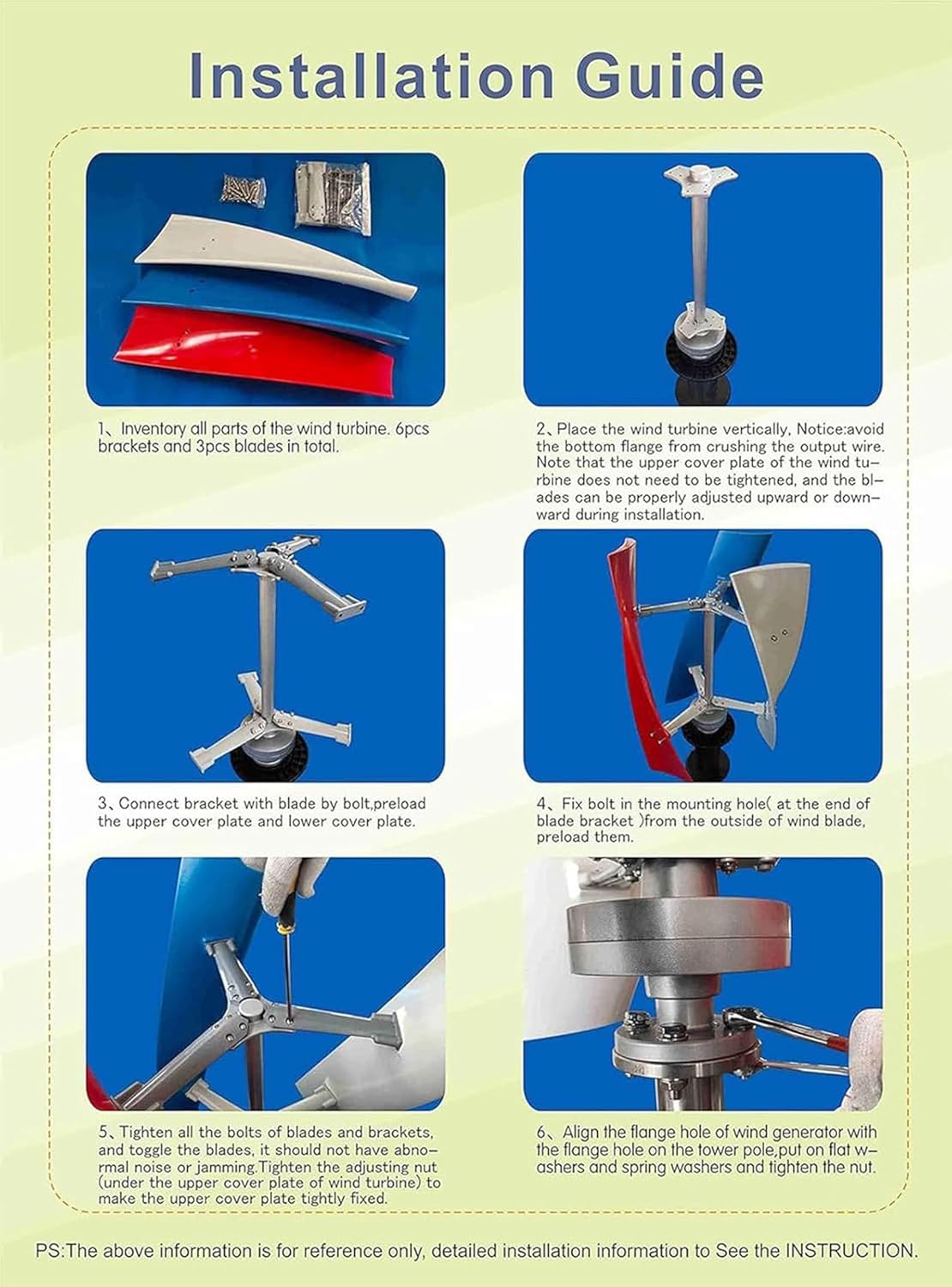 Installation Guide

1、Inventory all parts of the wind turbine. 6pcs brackets and 3pcs blades in total.

2、Place the wind turbine vertically, Notice:avoid the bottom flange from crushing the output wire. Note that the upper cover plate of the wind turbine does not need to be tightened, and the blades can be properly adjusted upward or downward during installation.

3、Connect bracket with blade by bolt,preload the upper cover plate and lower cover plate.

4、Fix bolt in the mounting hole( at the end of blade bracket )from the outside of wind blade, preload them.

5、Tighten all the bolts of blades and brackets, and toggle the blades, it should not have abnormal noise or jamming.Tighten the adjusting nut (under the upper cover plate of wind turbine) to make the upper cover plate tightly fixed.

6、Align the flange hole of wind generator with the flange hole on the tower pole,put on flat washers and spring washers and tighten the nut.

PS:The above information is for reference only, detailed installation information to See the INSTRUCTION.