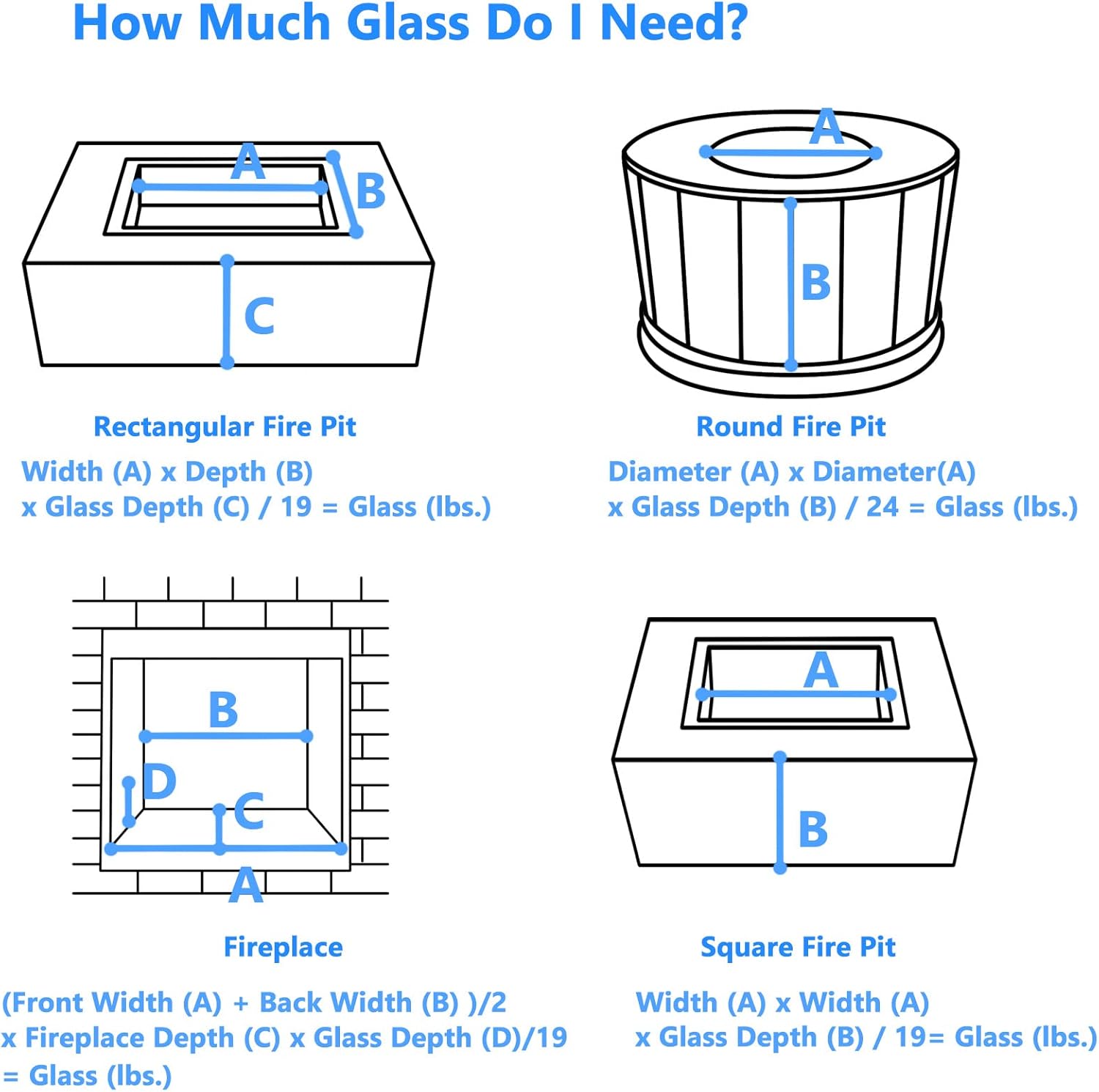 How Much Glass Do I Need?

A
B
C

Rectangular Fire Pit
Width (A) x Depth (B)
x Glass Depth (C) / 19 = Glass (lbs.)

A
B

Round Fire Pit
Diameter (A) x Diameter(A)
x Glass Depth (B) / 24 = Glass (lbs.)

B
D
C
A

Fireplace
(Front Width (A) + Back Width (B) )/2
x Fireplace Depth (C) x Glass Depth (D)/19
= Glass (lbs.)

A
B

Square Fire Pit
Width (A) x Width (A)
x Glass Depth (B) / 19= Glass (lbs.)