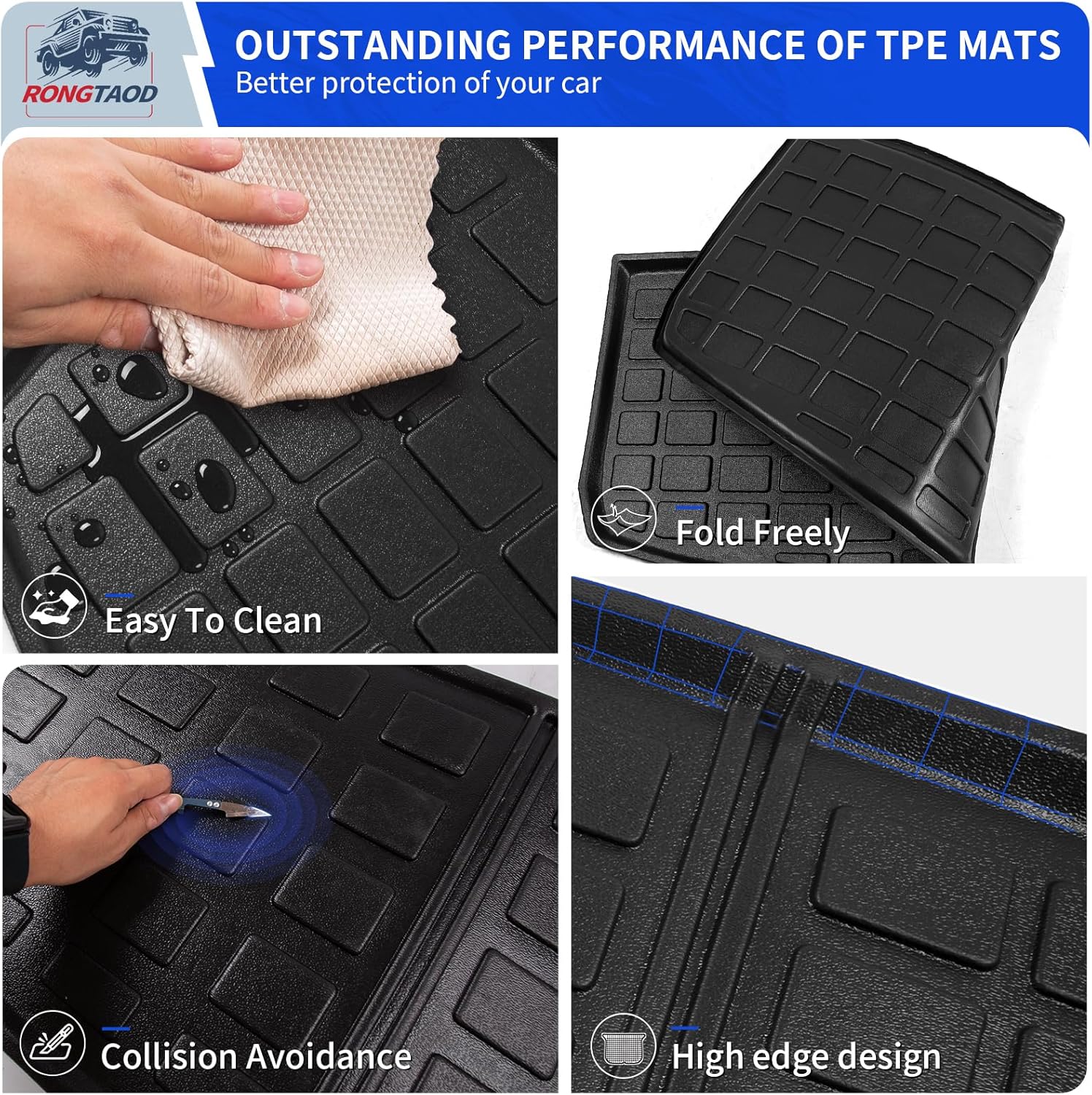 RONGTAOD

OUTSTANDING PERFORMANCE OF TPE MATS
Better protection of your car

Easy To Clean

Fold Freely

Collision Avoidance

High edge design