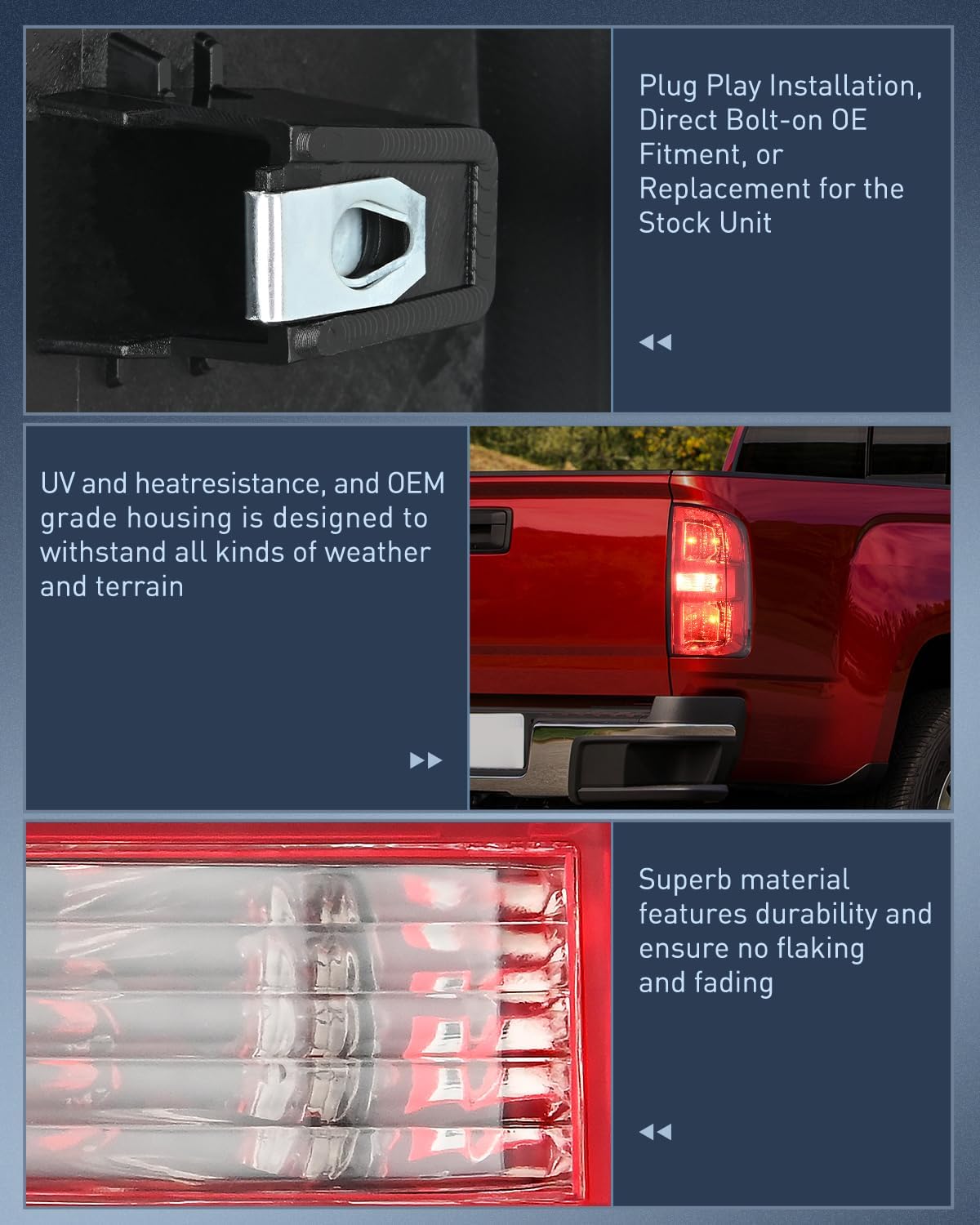 Plug Play Installation, Direct Bolt-on OE Fitment, or Replacement for the Stock Unit

UV and heatresistance, and OEM grade housing is designed to withstand all kinds of weather and terrain

Superb material features durability and ensure no flaking and fading