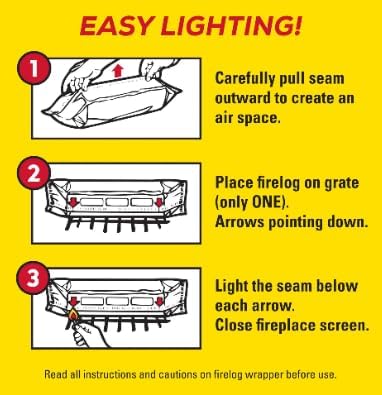 EASY LIGHTING!

1

Carefully pull seam outward to create an air space.

2

Place firelog on grate (only ONE). Arrows pointing down.

3

Light the seam below each arrow. Close fireplace screen.

Read all instructions and cautions on firelog wrapper before use.