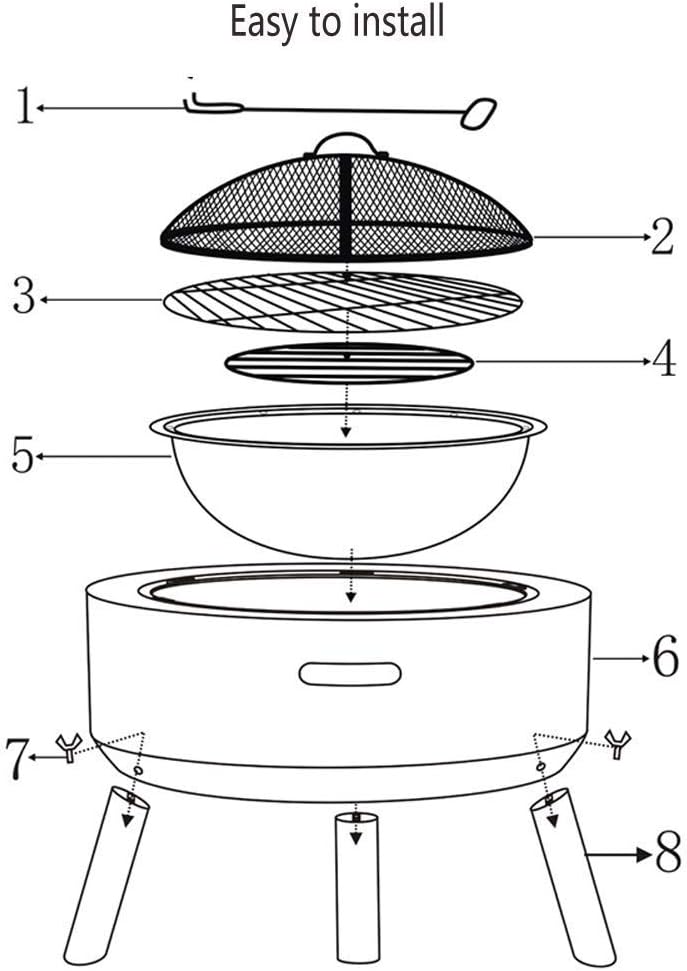 Easy to install

1

2

3

4

5

6

7

8