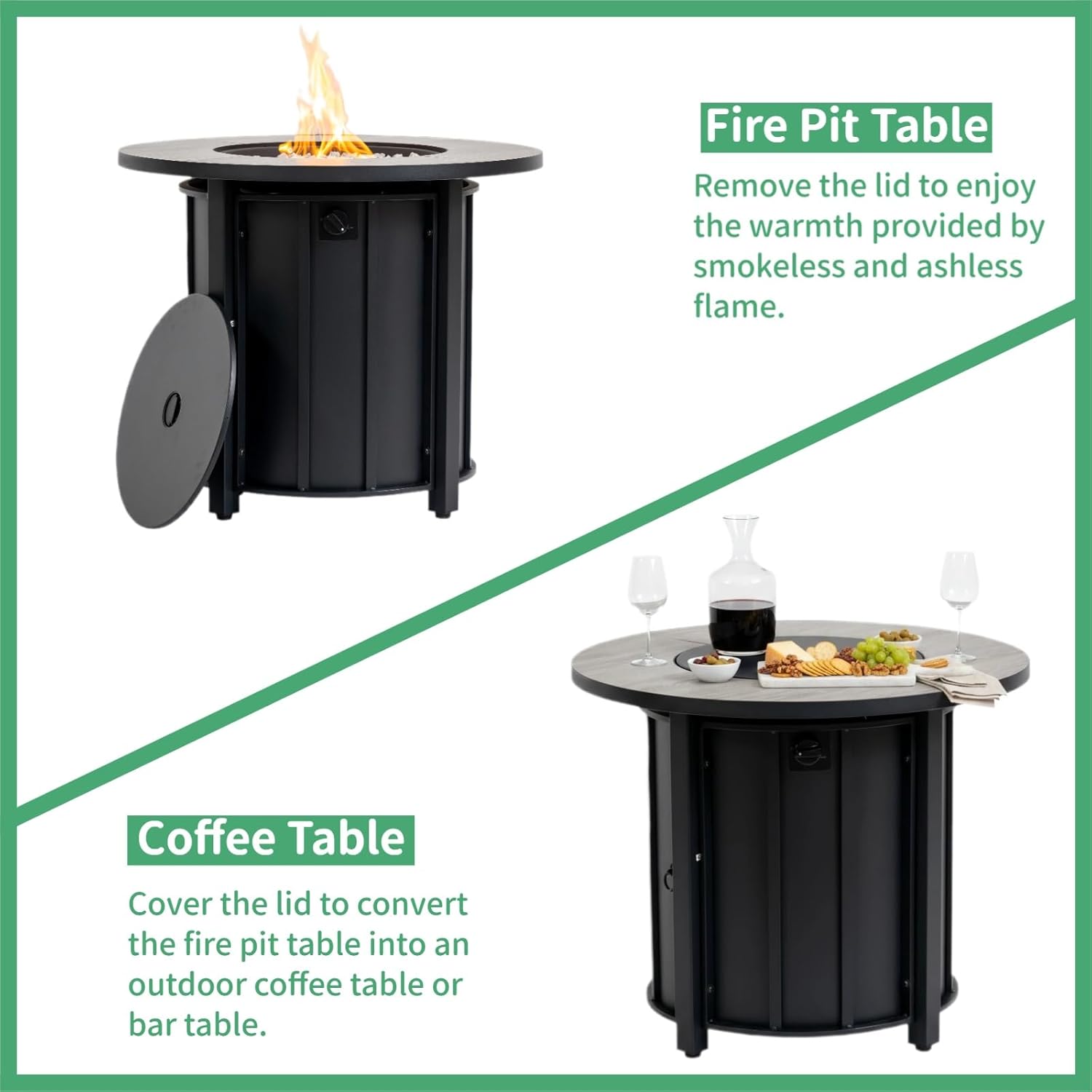 Fire Pit Table

Remove the lid to enjoy the warmth provided by smokeless and ashless flame.

Coffee Table

Cover the lid to convert the fire pit table into an outdoor coffee table or bar table.