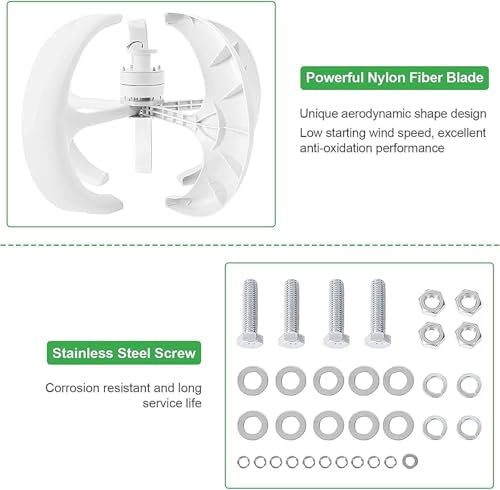 Powerful Nylon Fiber Blade

Unique aerodynamic shape design
Low starting wind speed, excellent anti-oxidation performance

Stainless Steel Screw

Corrosion resistant and long service life