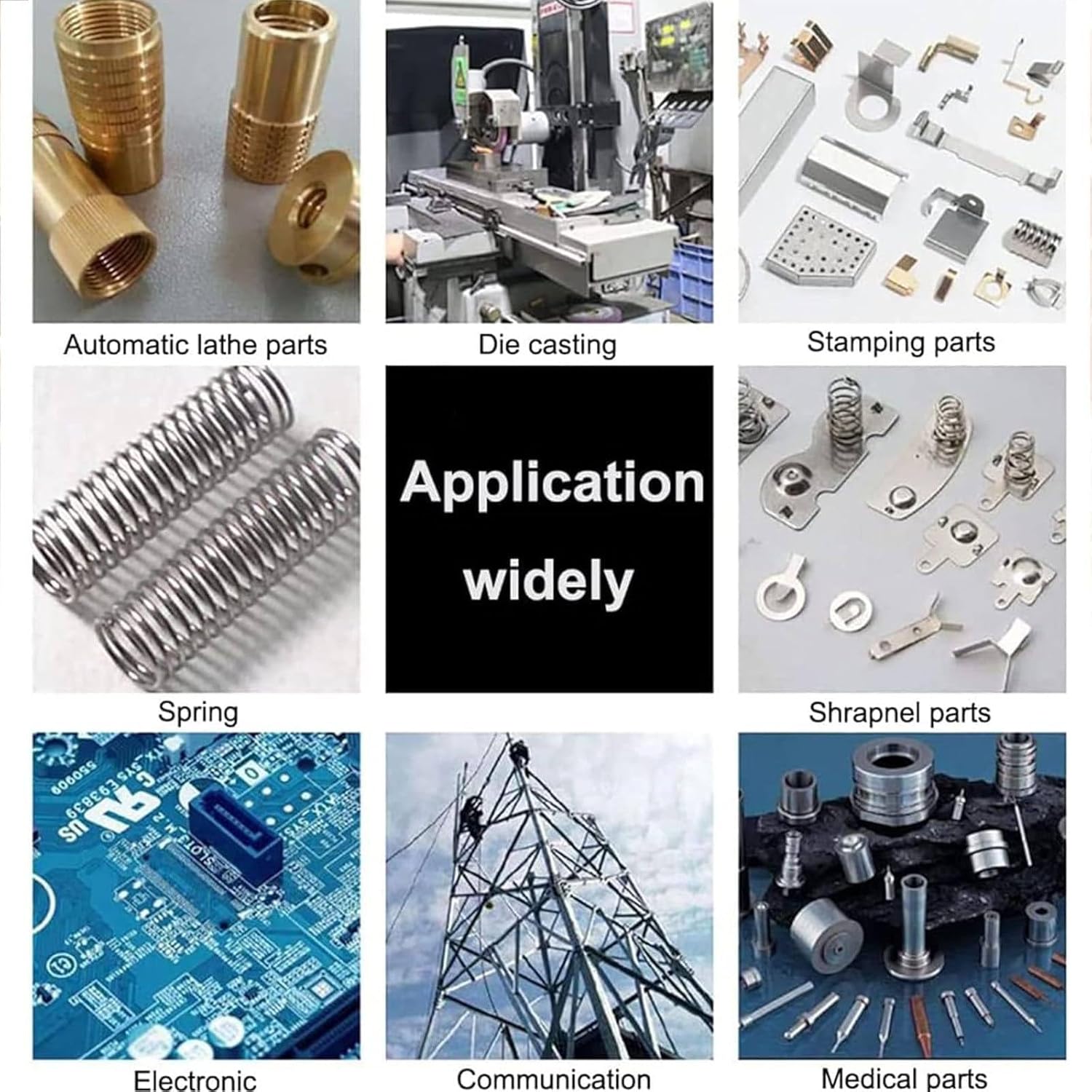 Automatic lathe parts

Die casting

Stamping parts

Spring

Application widely

Shrapnel parts

Electronic

Communication

Medical parts