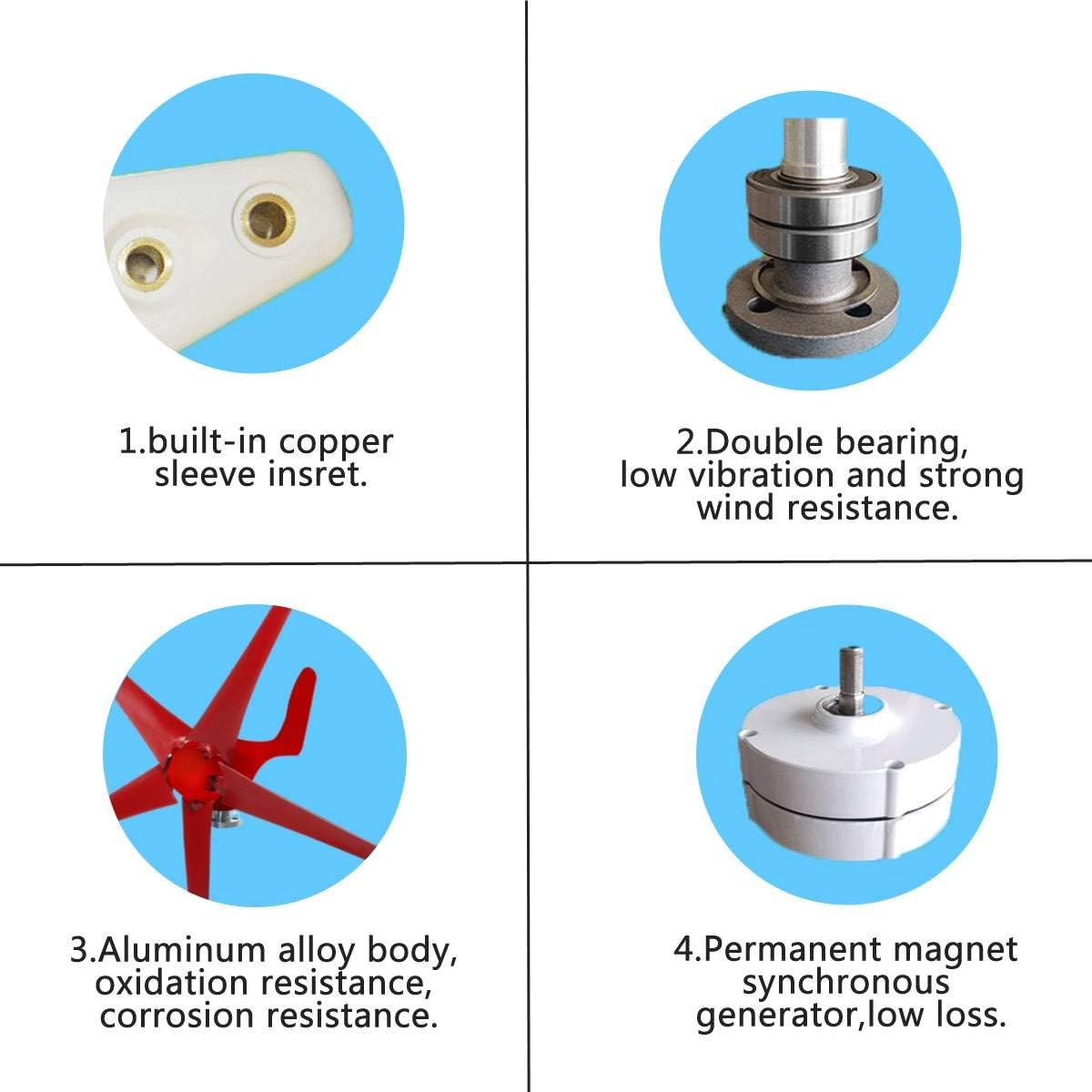 1.built-in copper sleeve insret.

2.Double bearing, low vibration and strong wind resistance.

3.Aluminum alloy body, oxidation resistance, corrosion resistance.

4.Permanent magnet synchronous generator,low loss.