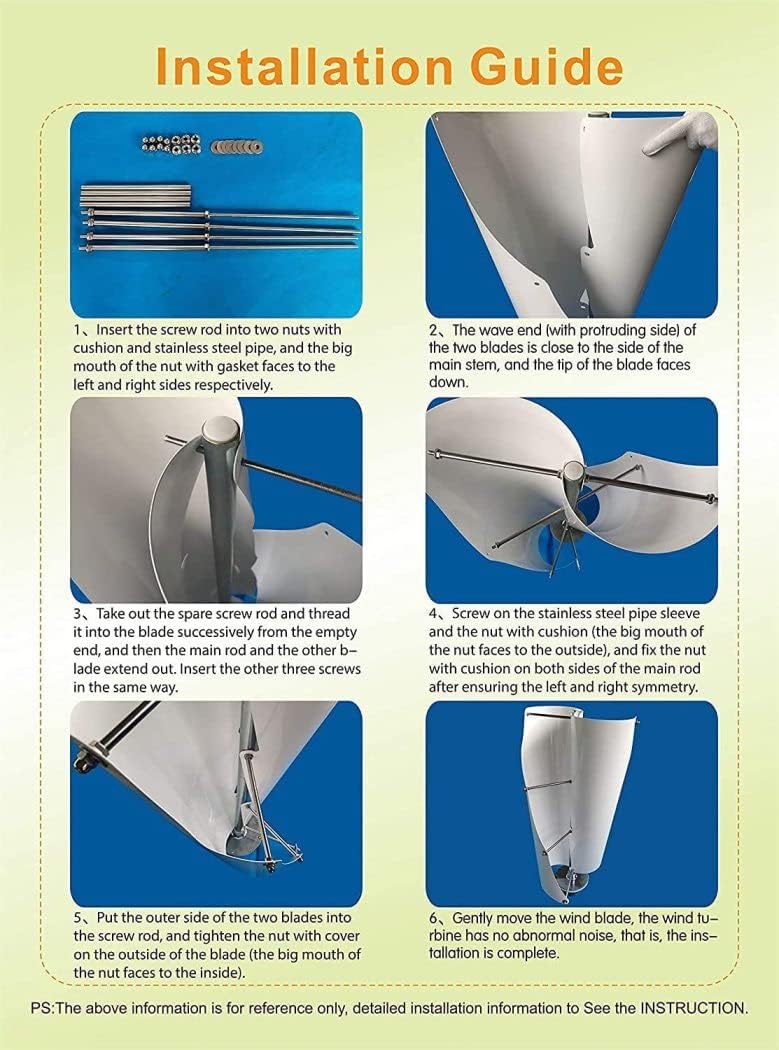 Installation Guide

1、Insert the screw rod into two nuts with cushion and stainless steel pipe, and the big mouth of the nut with gasket faces to the left and right sides respectively.

2、The wave end (with protruding side) of the two blades is close to the side of the main stem, and the tip of the blade faces down.

3、Take out the spare screw rod and thread it into the blade successively from the empty end, and then the main rod and the other blade extend out. Insert the other three screws in the same way.

4、Screw on the stainless steel pipe sleeve and the nut with cushion (the big mouth of the nut faces to the outside), and fix the nut with cushion on both sides of the main rod after ensuring the left and right symmetry.

5、Put the outer side of the two blades into the screw rod, and tighten the nut with cover on the outside of the blade (the big mouth of the nut faces to the inside).

6、Gently move the wind blade, the wind turbine has no abnormal noise, that is, the installation is complete.

PS:The above information is for reference only, detailed installation information to See the INSTRUCTION.