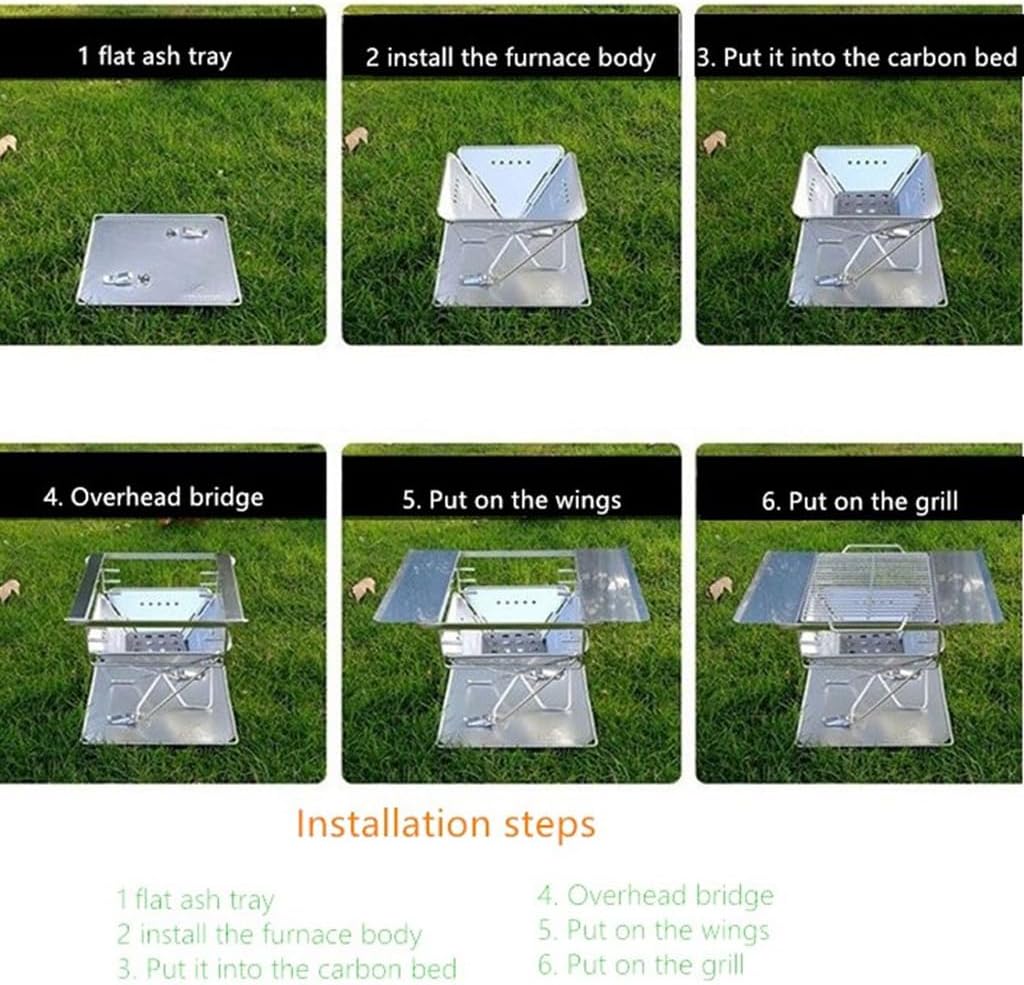 1 flat ash tray

2 install the furnace body

3. Put it into the carbon bed

4. Overhead bridge

5. Put on the wings

6. Put on the grill

Installation steps

1 flat ash tray
2 install the furnace body
3. Put it into the carbon bed

4. Overhead bridge
5. Put on the wings
6. Put on the grill