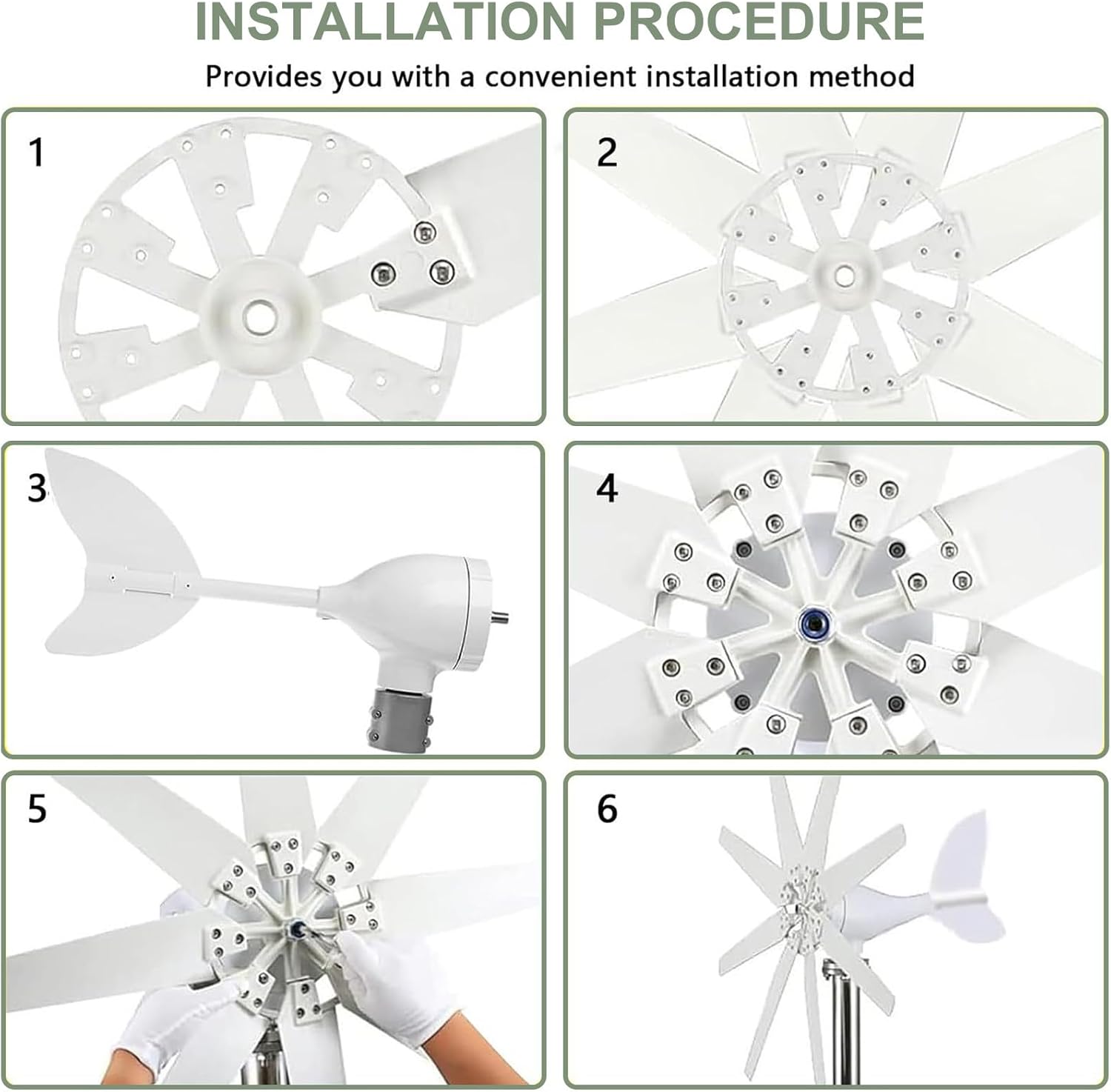 INSTALLATION PROCEDURE

Provides you with a convenient installation method

1

2

3

4

5

6