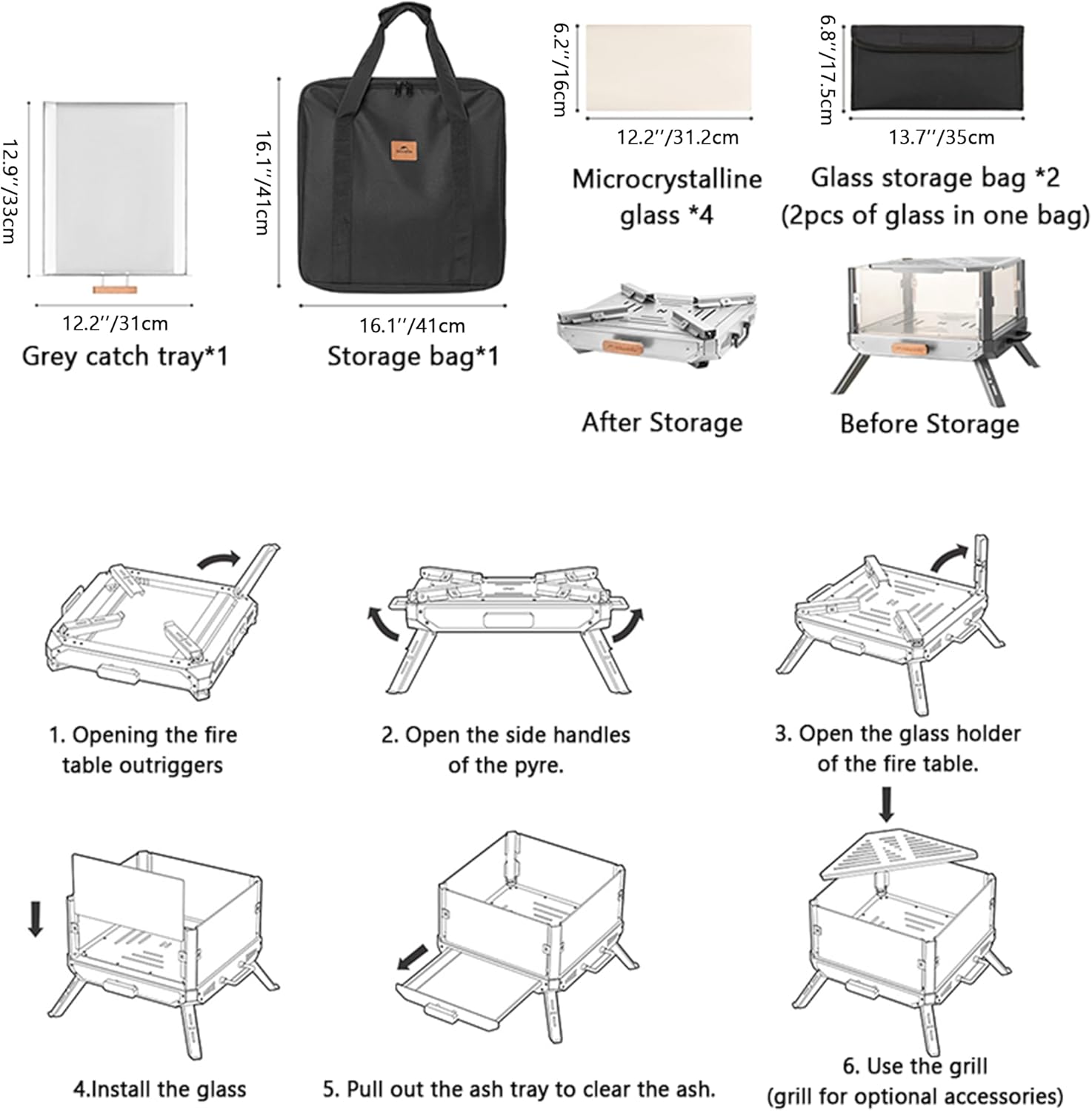 12.9''/33cm

12.2''/31cm

Grey catch tray*1

16.1''/41cm

16.1''/41cm

Storage bag*1

6.2''/16cm

12.2''/31.2cm

Microcrystalline glass *4

6.8''/17.5cm

13.7''/35cm

Glass storage bag *2 (2pcs of glass in one bag)

After Storage

Before Storage

1. Opening the fire table outriggers

2. Open the side handles of the pyre.

3. Open the glass holder of the fire table.

4.Install the glass

5. Pull out the ash tray to clear the ash.

6. Use the grill (grill for optional accessories)