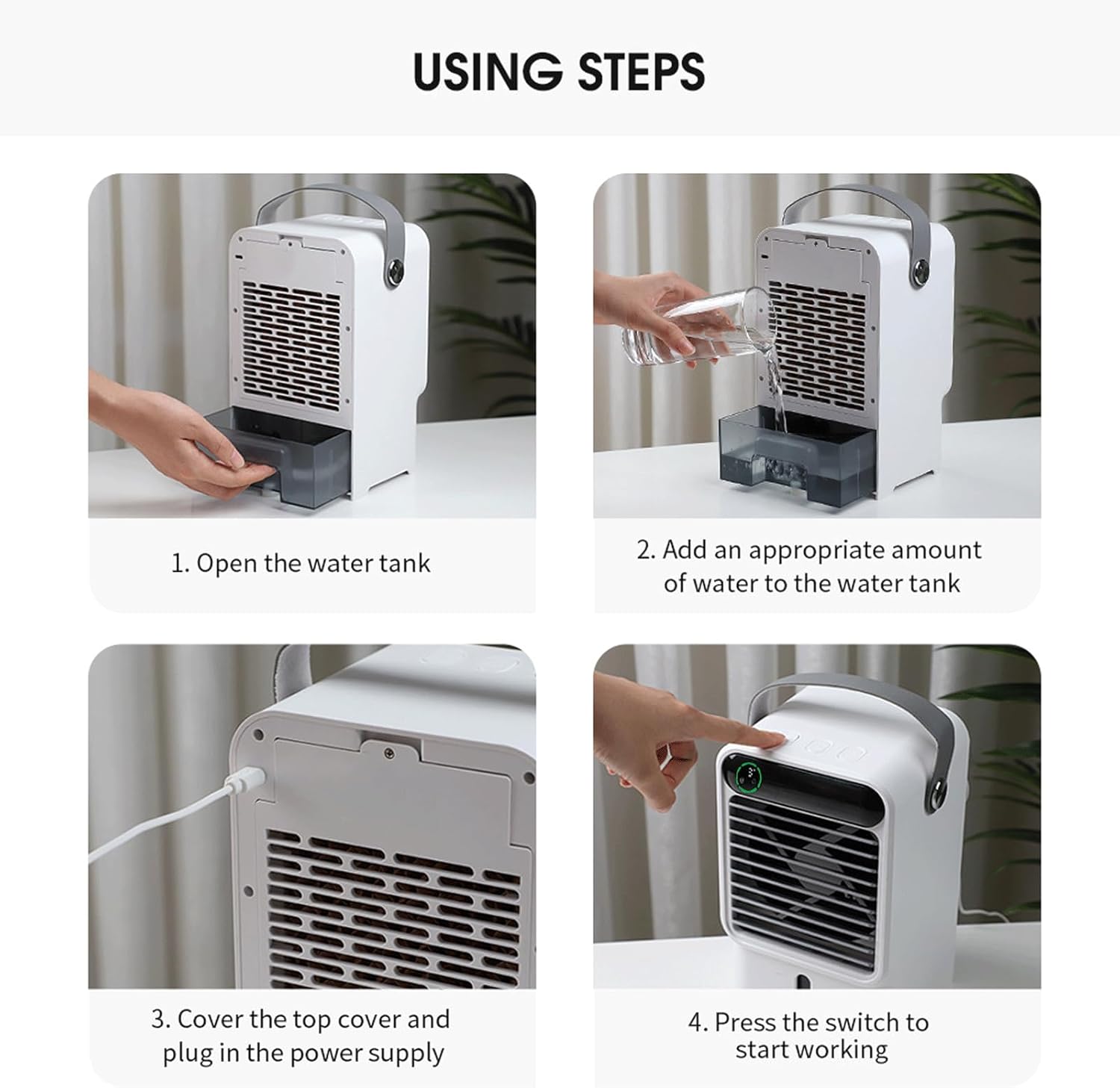 USING STEPS

1. Open the water tank

2. Add an appropriate amount of water to the water tank

3. Cover the top cover and plug in the power supply

4. Press the switch to start working