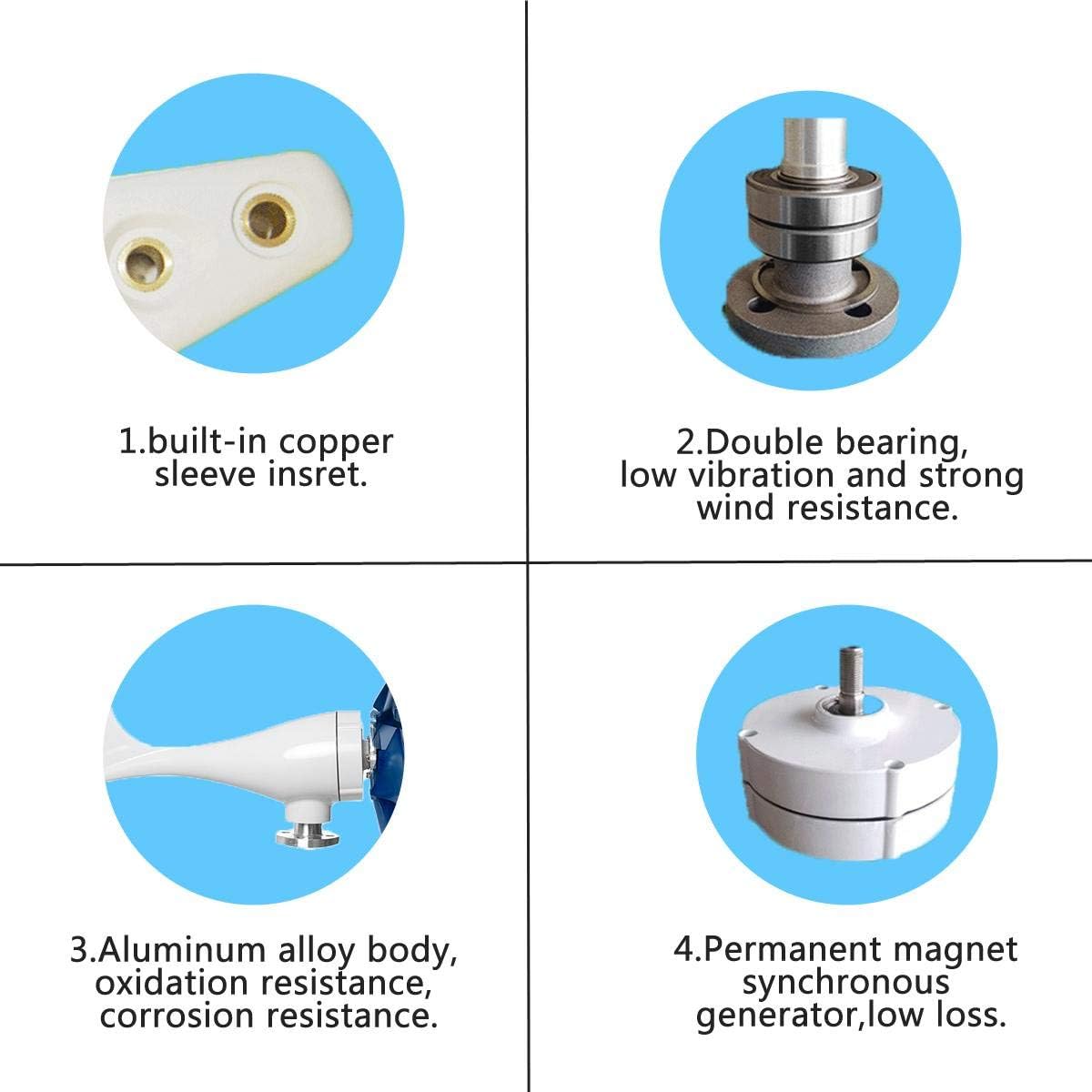 1.built-in copper sleeve insret.

2.Double bearing, low vibration and strong wind resistance.

3.Aluminum alloy body, oxidation resistance, corrosion resistance.

4.Permanent magnet synchronous generator,low loss.