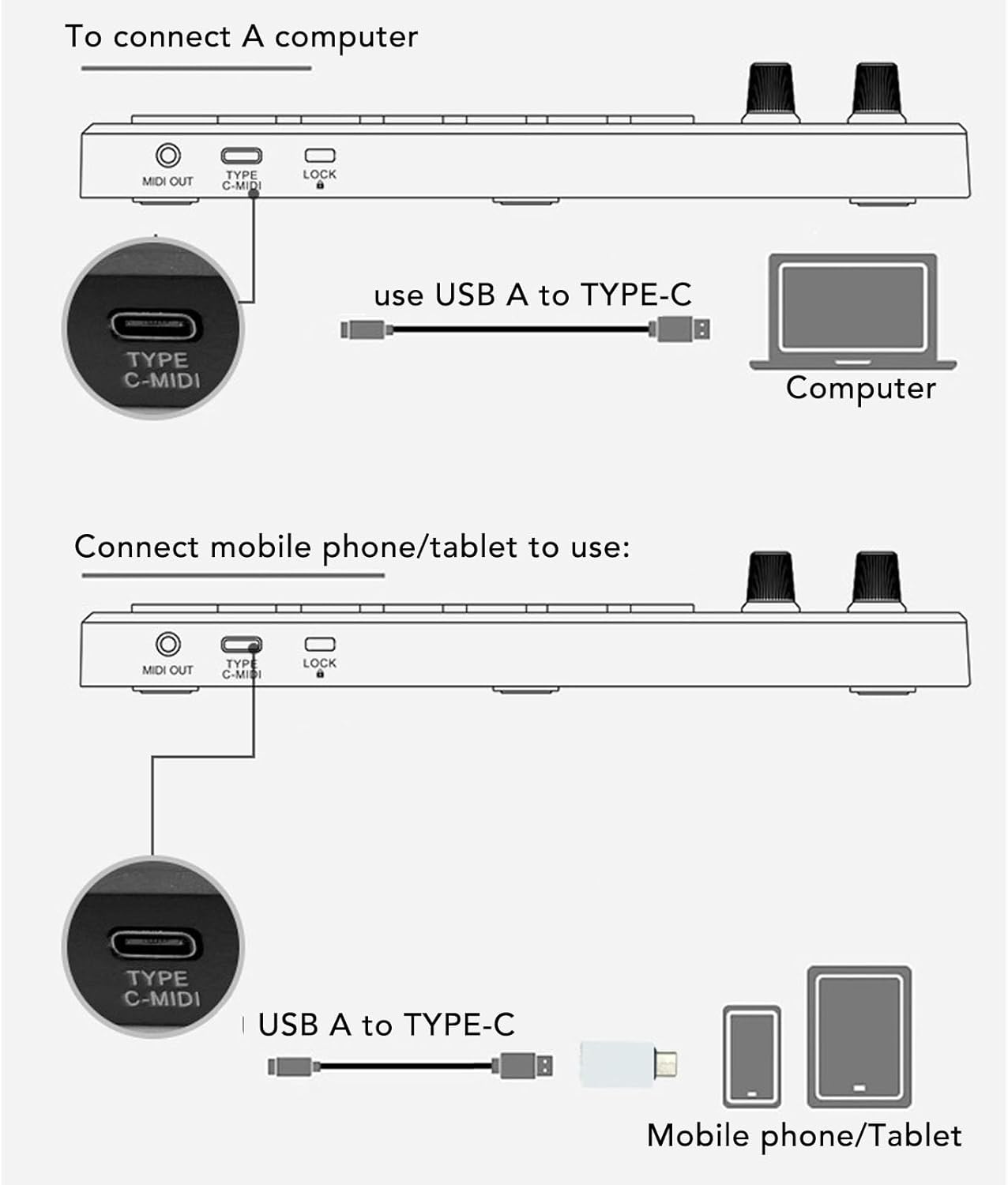 To connect A computer

MIDI OUT
TYPE C-MIDI
LOCK

TYPE C-MIDI

use USB A to TYPE-C

Computer

Connect mobile phone/tablet to use:

MIDI OUT
TYPE C-MIDI
LOCK

TYPE C-MIDI

USB A to TYPE-C

Mobile phone/Tablet