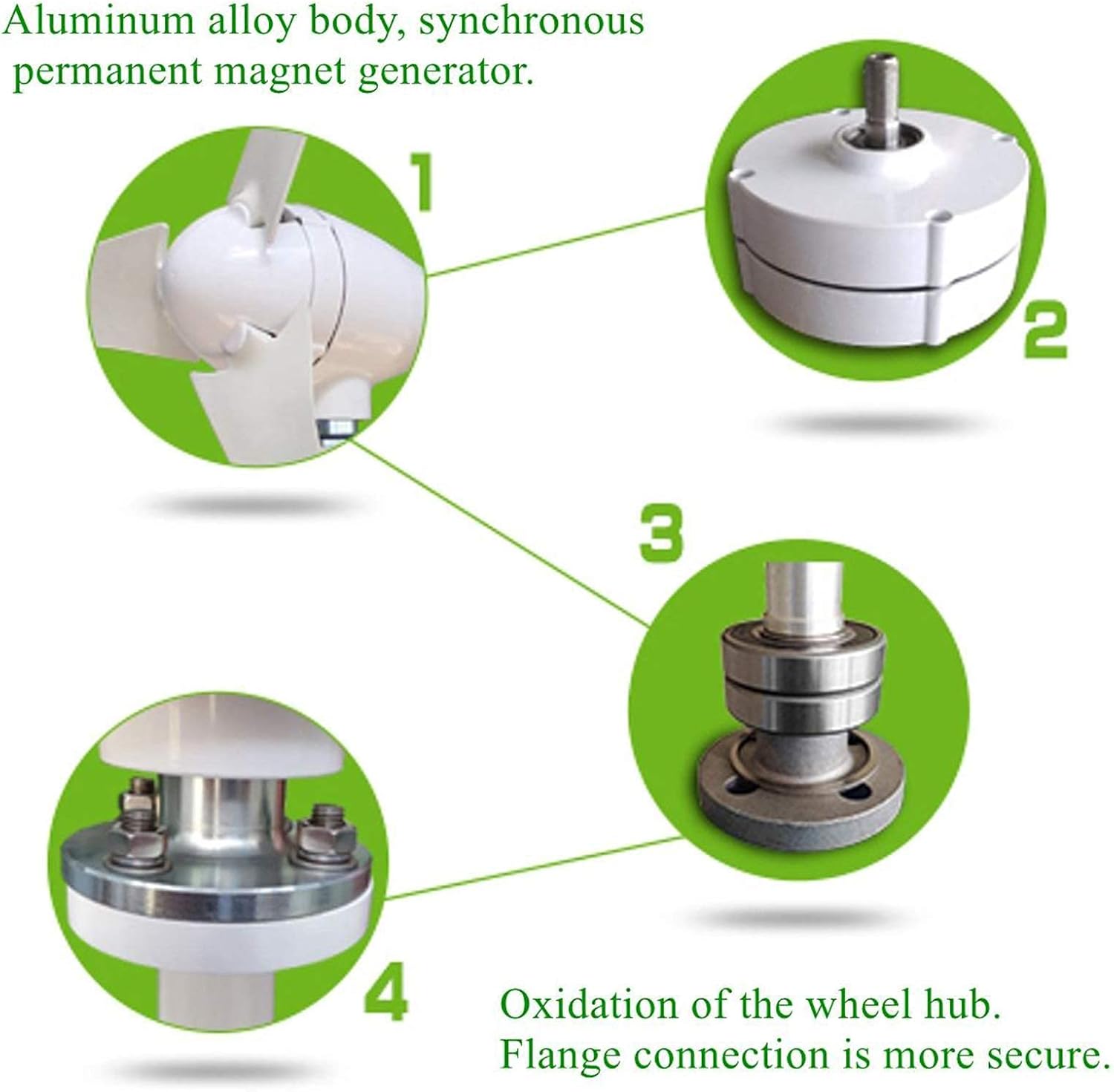 Aluminum alloy body, synchronous permanent magnet generator.

1

2

3

4

Oxidation of the wheel hub.
Flange connection is more secure.