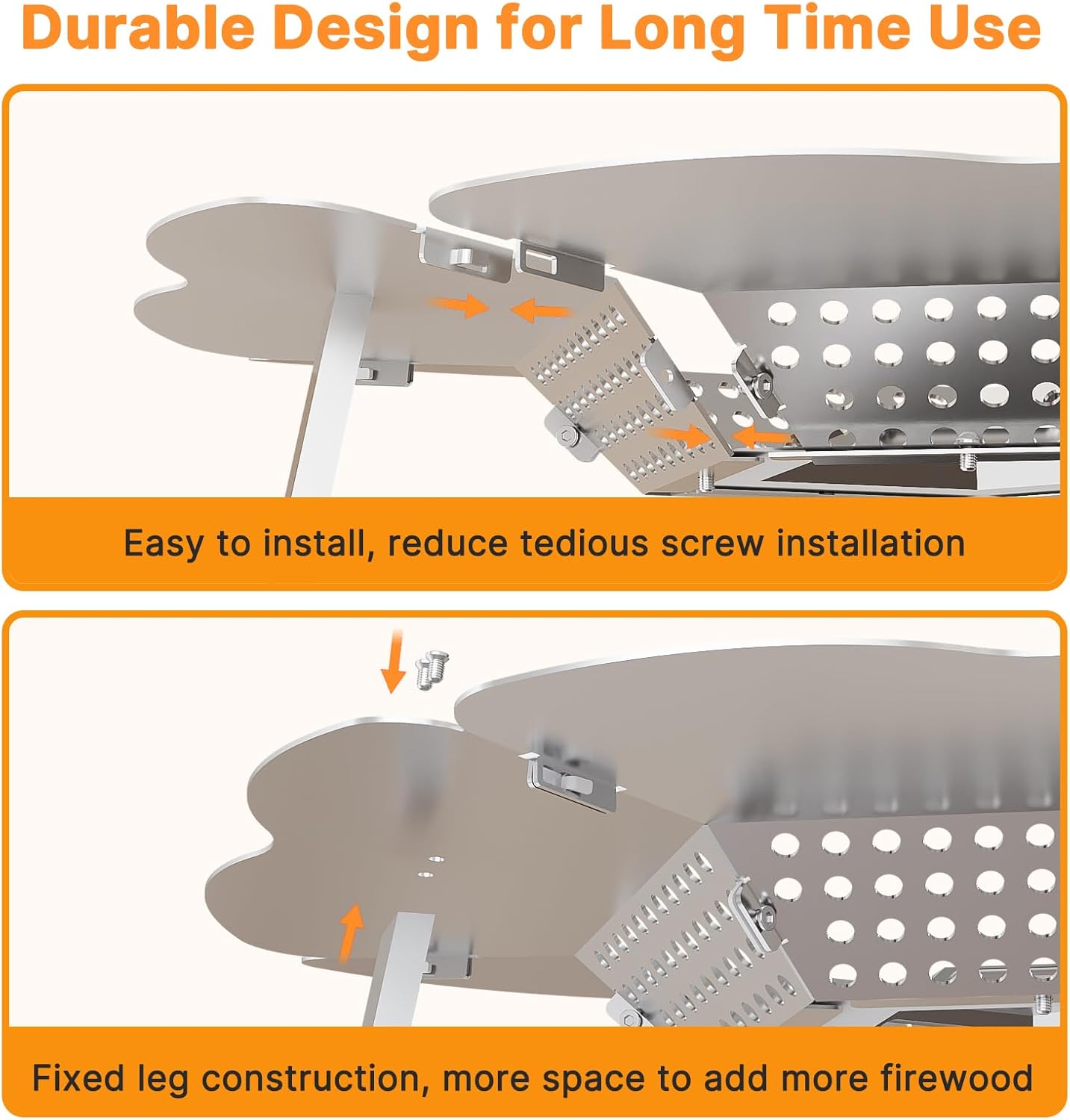 Durable Design for Long Time Use

Easy to install, reduce tedious screw installation

Fixed leg construction, more space to add more firewood