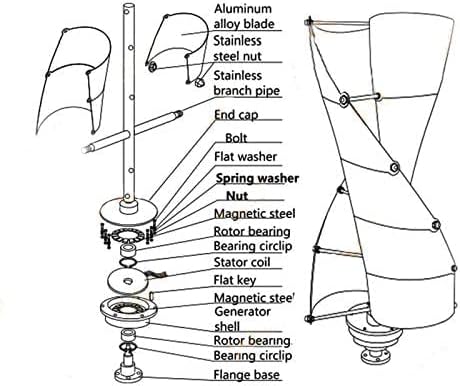 Aluminum alloy blade
Stainless steel nut
Stainless branch pipe
End cap
Bolt
Flat washer
Spring washer
Nut
Magnetic steel
Rotor bearing
Bearing circlip
Stator coil
Flat key
Magnetic steel
Generator shell
Rotor bearing
Bearing circlip
Flange base