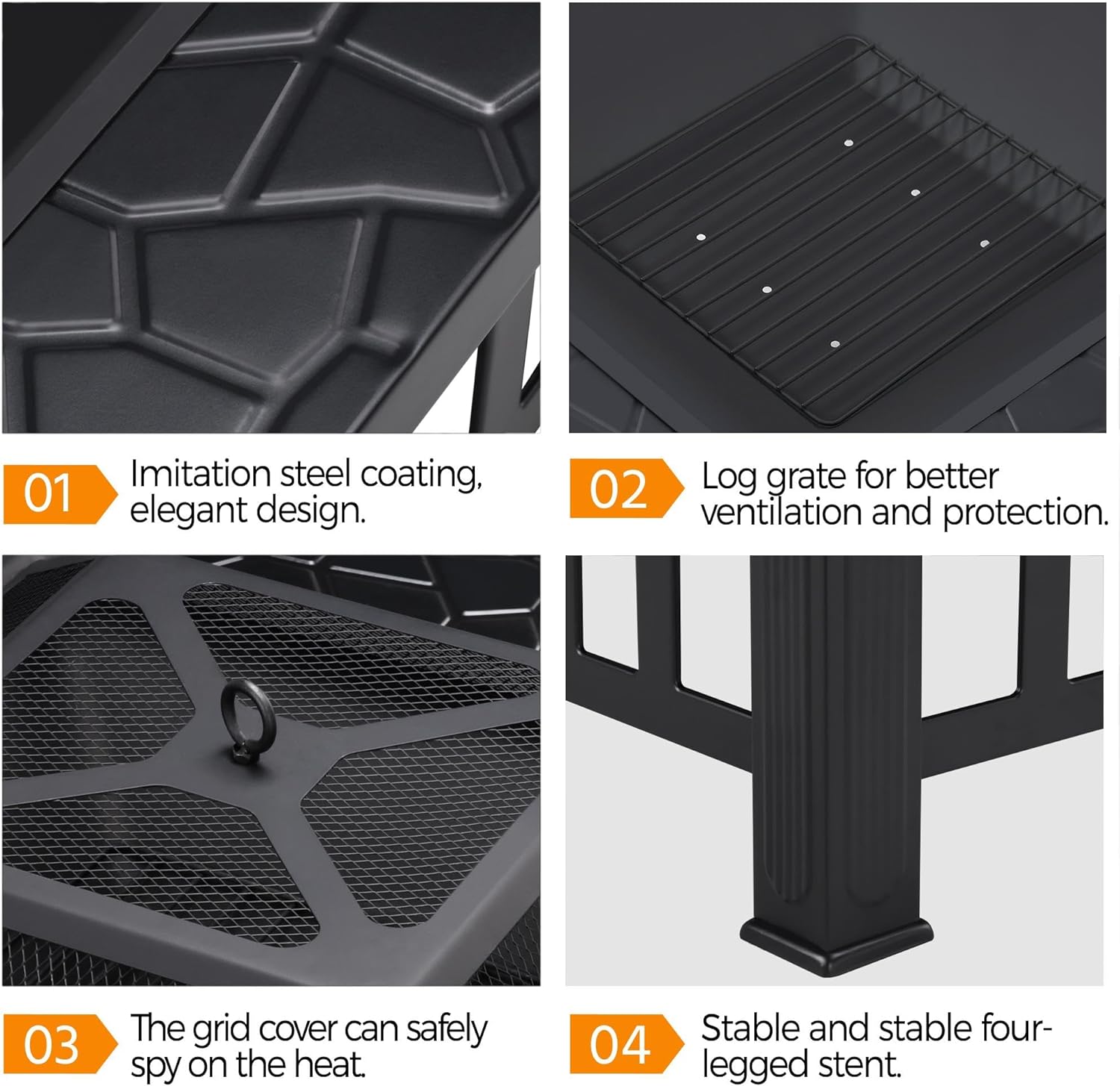 01 Imitation steel coating, elegant design.

02 Log grate for better ventilation and protection.

03 The grid cover can safely spy on the heat.

04 Stable and stable four-legged stent.