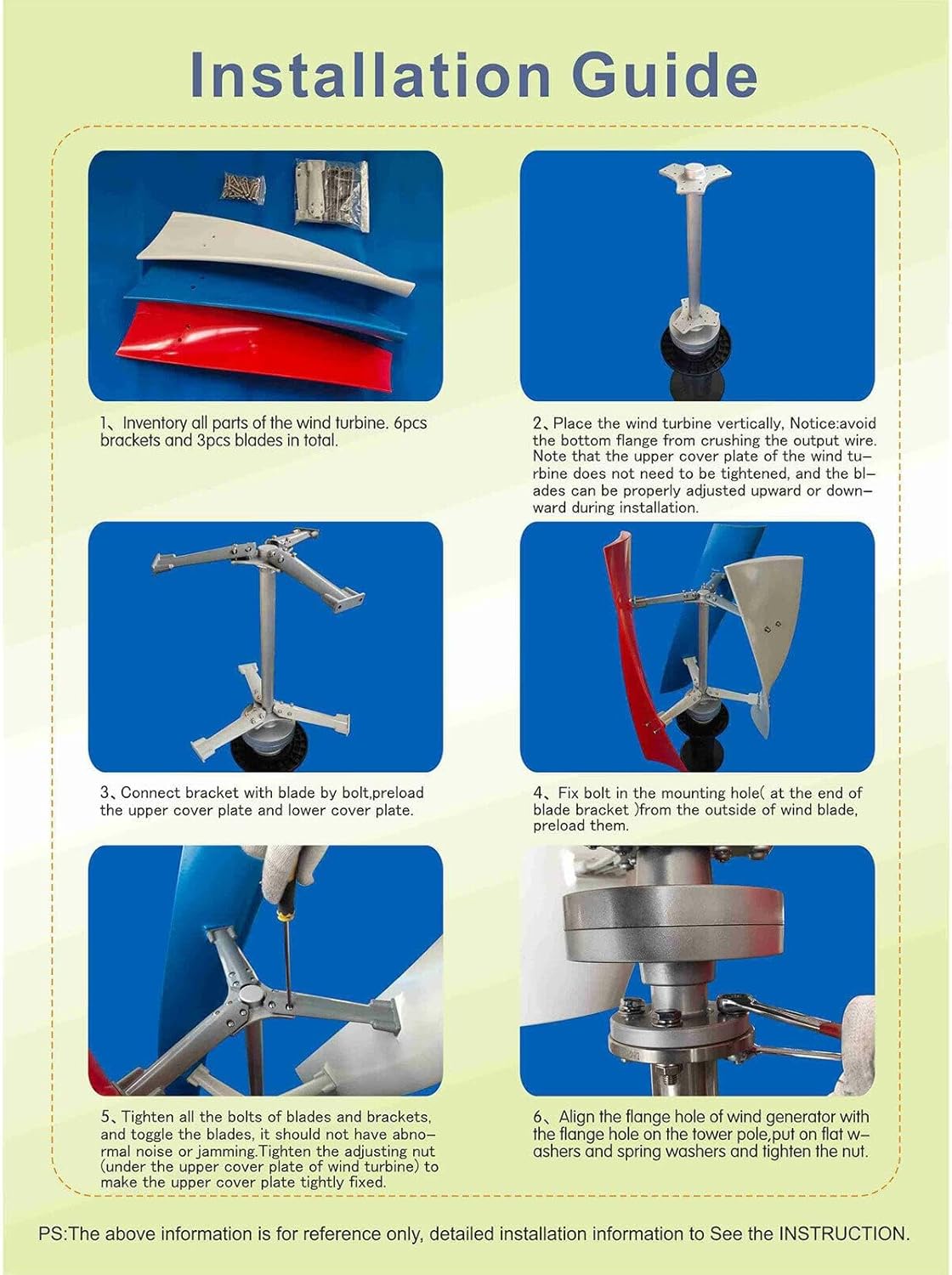 Installation Guide

1、Inventory all parts of the wind turbine. 6pcs brackets and 3pcs blades in total.

2、Place the wind turbine vertically, Notice:avoid the bottom flange from crushing the output wire. Note that the upper cover plate of the wind turbine does not need to be tightened, and the blades can be properly adjusted upward or downward during installation.

3、Connect bracket with blade by bolt,preload the upper cover plate and lower cover plate.

4、Fix bolt in the mounting hole( at the end of blade bracket )from the outside of wind blade, preload them.

5、Tighten all the bolts of blades and brackets, and toggle the blades, it should not have abnormal noise or jamming.Tighten the adjusting nut (under the upper cover plate of wind turbine) to make the upper cover plate tightly fixed.

6、Align the flange hole of wind generator with the flange hole on the tower pole,put on flat washers and spring washers and tighten the nut.

PS:The above information is for reference only, detailed installation information to See the INSTRUCTION.