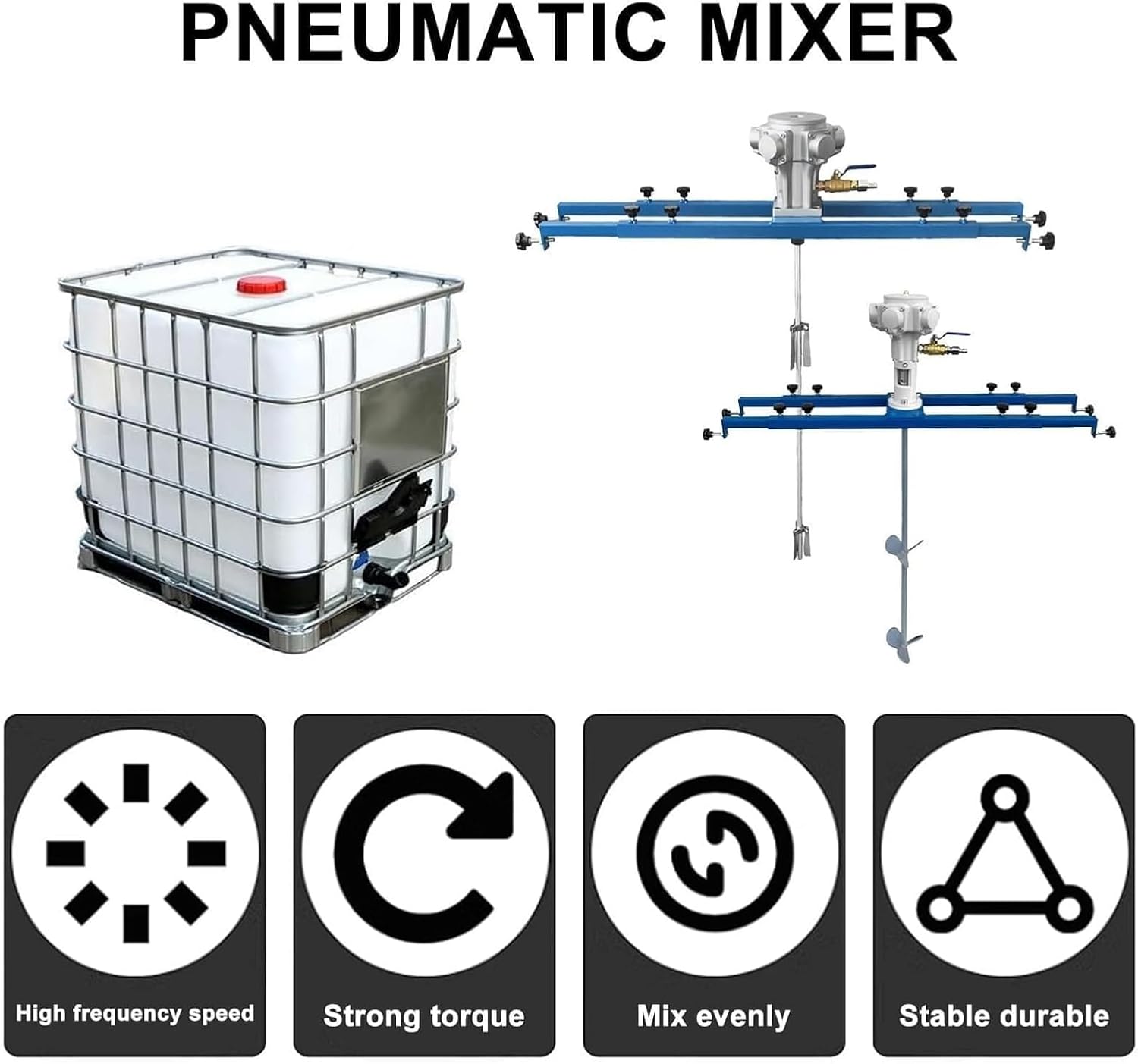 PNEUMATIC MIXER

High frequency speed

Strong torque

Mix evenly

Stable durable