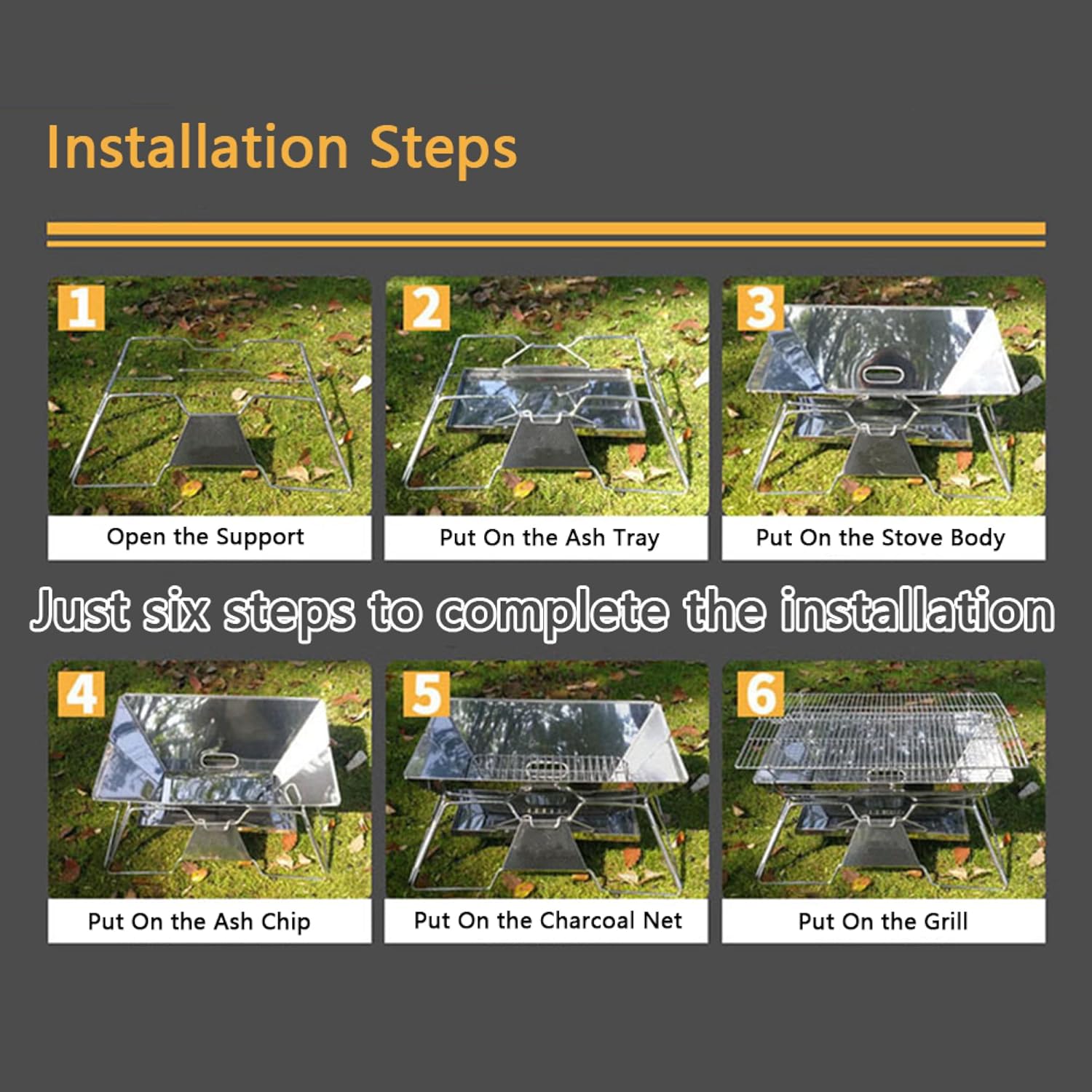 Installation Steps

1

Open the Support

2

Put On the Ash Tray

3

Put On the Stove Body

Just six steps to complete the installation

4

Put On the Ash Chip

5

Put On the Charcoal Net

6

Put On the Grill