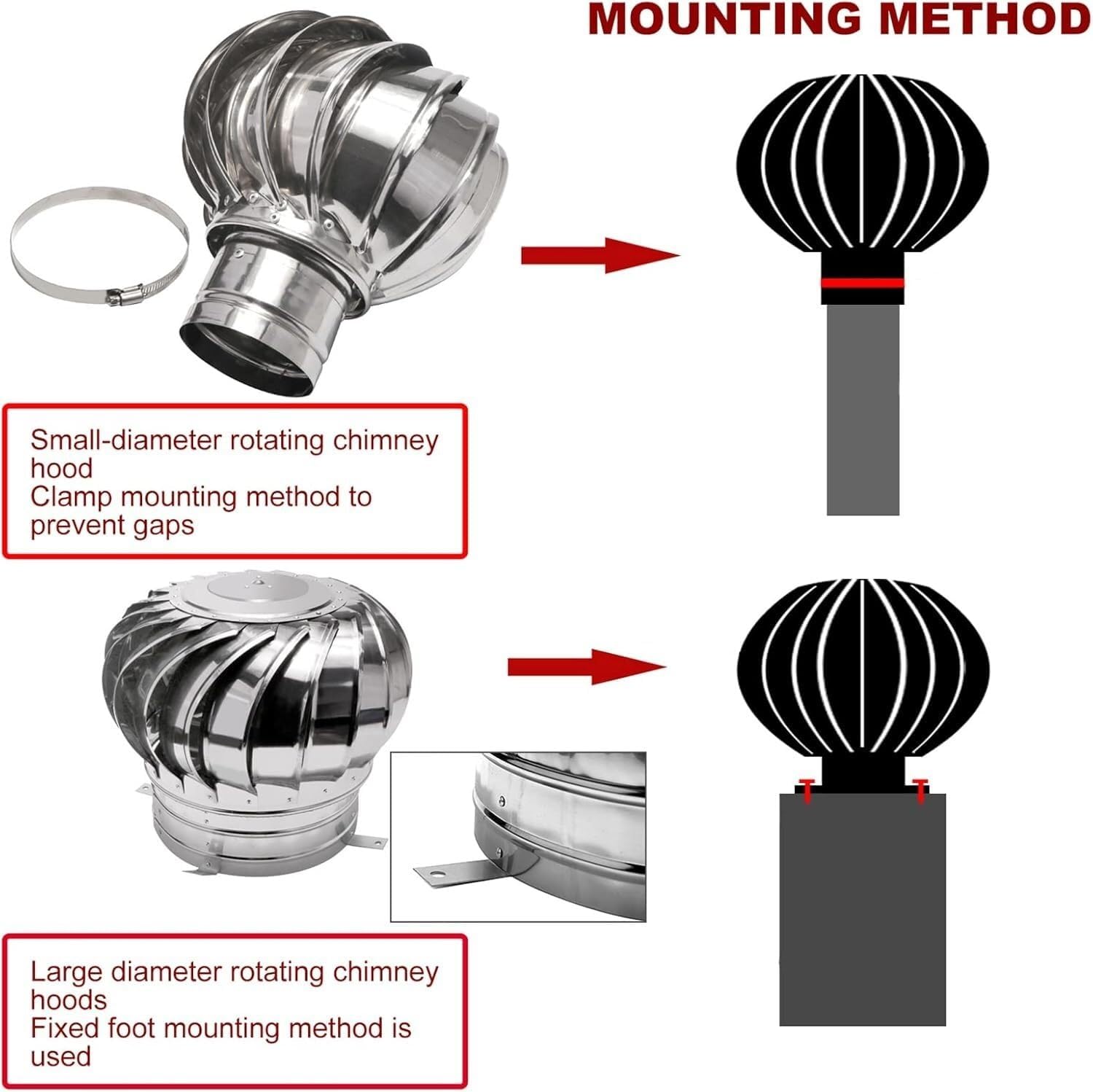 MOUNTING METHOD

Small-diameter rotating chimney hood
Clamp mounting method to prevent gaps

Large diameter rotating chimney hoods
Fixed foot mounting method is used