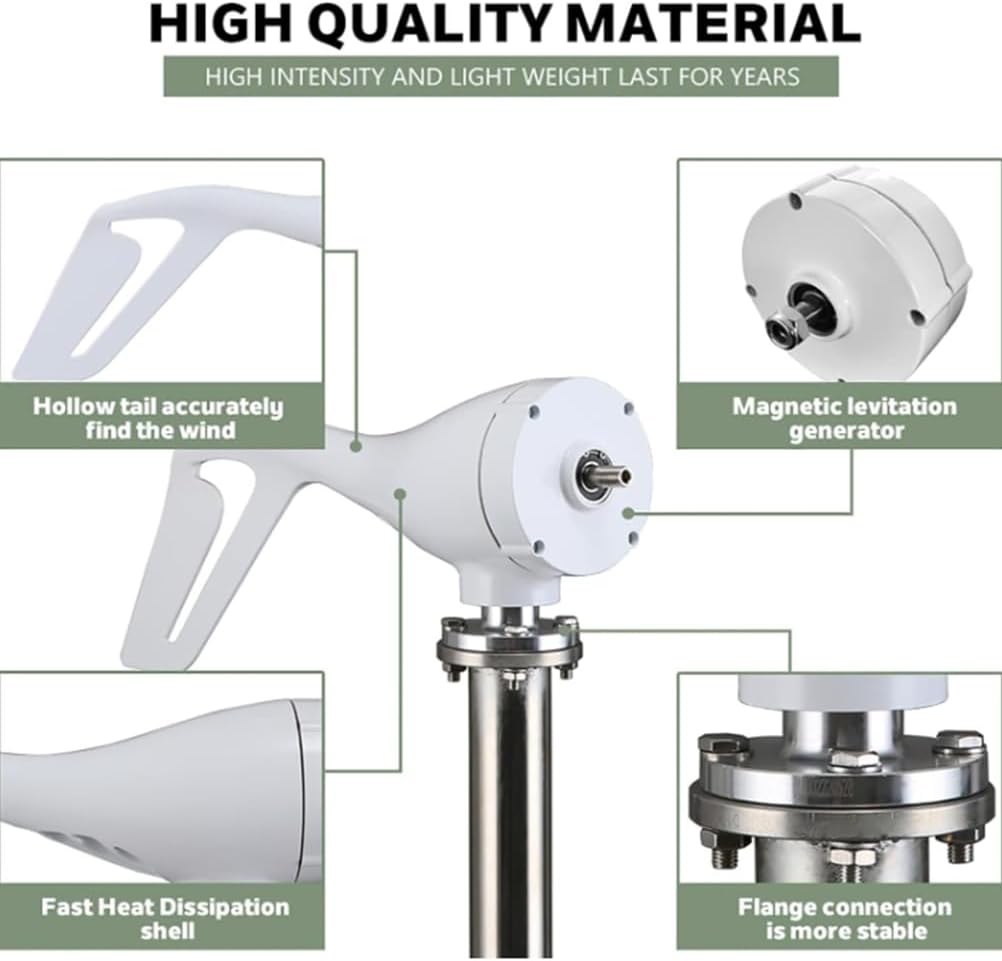 HIGH QUALITY MATERIAL

HIGH INTENSITY AND LIGHT WEIGHT LAST FOR YEARS

Hollow tail accurately find the wind

Magnetic levitation generator

Fast Heat Dissipation shell

Flange connection is more stable