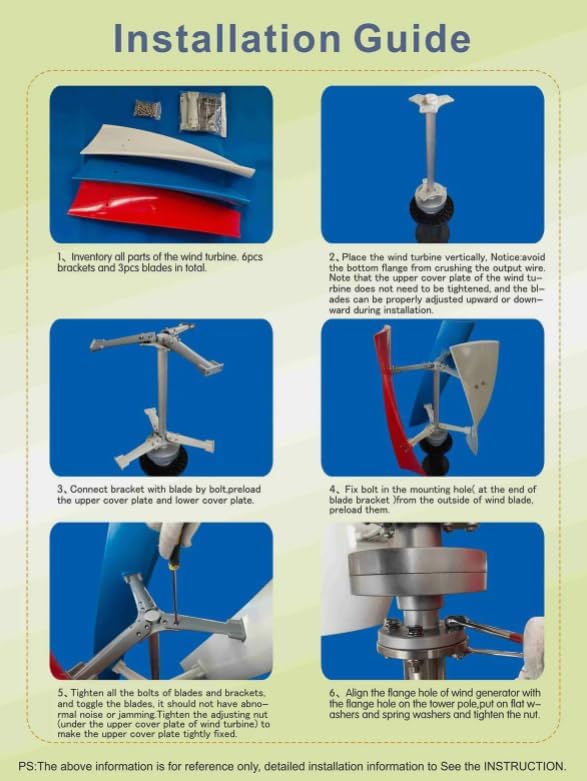 Installation Guide

1、Inventory all parts of the wind turbine. 6pcs brackets and 3pcs blades in total.

2、Place the wind turbine vertically, Notice:avoid the bottom flange from crushing the output wire. Note that the upper cover plate of the wind turbine does not need to be tightened, and the blades can be properly adjusted upward or downward during installation.

3、Connect bracket with blade by bolt,preload the upper cover plate and lower cover plate.

4、Fix bolt in the mounting hole( at the end of blade bracket )from the outside of wind blade, preload them.

5、Tighten all the bolts of blades and brackets, and toggle the blades, it should not have abnormal noise or jamming.Tighten the adjusting nut (under the upper cover plate of wind turbine) to make the upper cover plate tightly fixed.

6、Align the flange hole of wind generator with the flange hole on the tower pole,put on flat washers and spring washers and tighten the nut.

PS:The above information is for reference only, detailed installation information to See the INSTRUCTION.