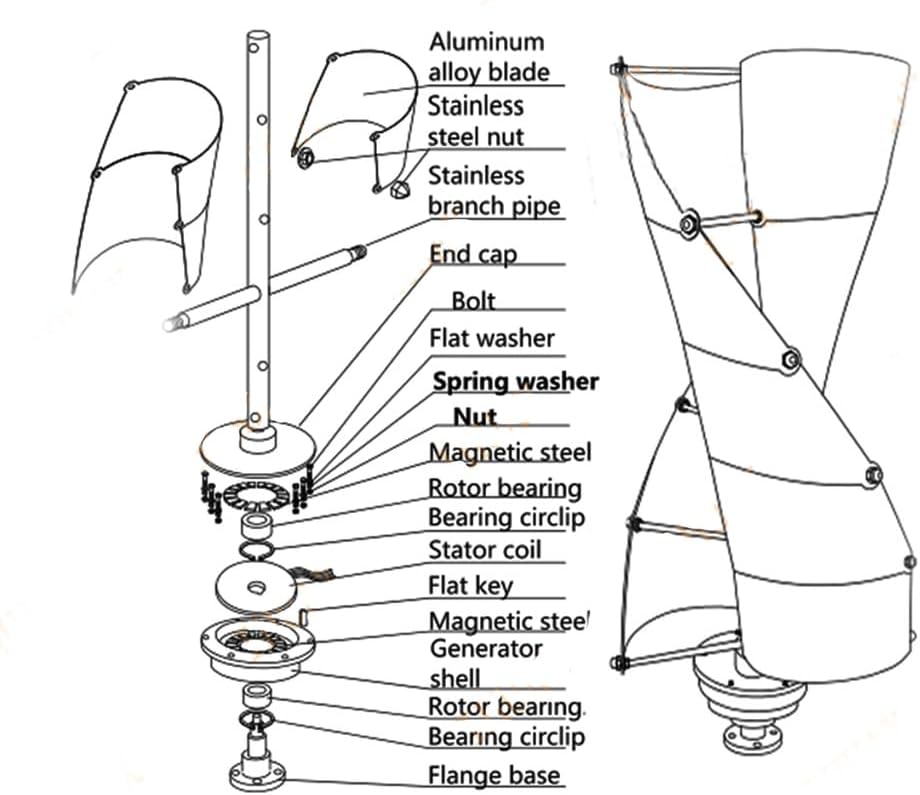 Aluminum alloy blade
Stainless steel nut
Stainless branch pipe
End cap
Bolt
Flat washer
Spring washer
Nut
Magnetic steel
Rotor bearing
Bearing circlip
Stator coil
Flat key
Magnetic steel
Generator shell
Rotor bearing
Bearing circlip
Flange base