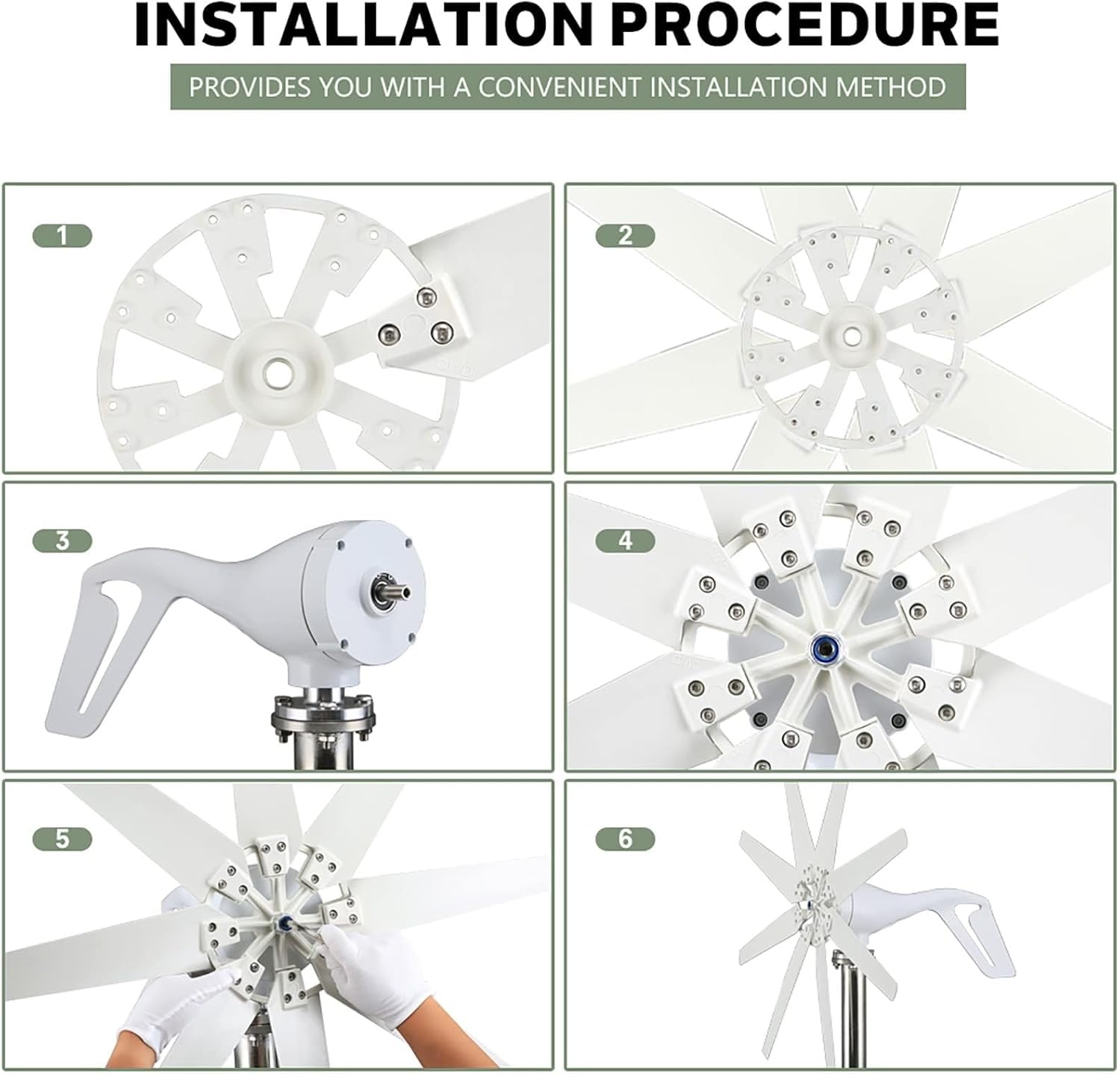 INSTALLATION PROCEDURE

PROVIDES YOU WITH A CONVENIENT INSTALLATION METHOD

1

2

3

4

5

6