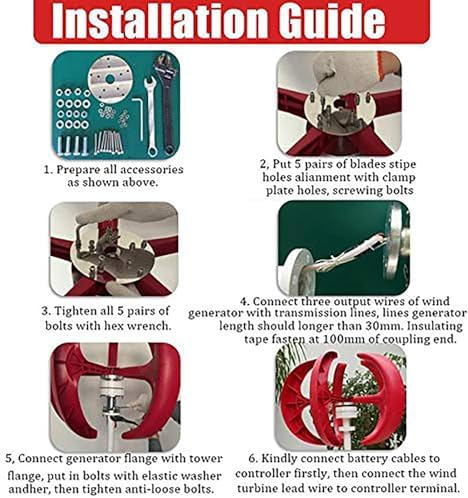 Installation Guide

1. Prepare all accessories as shown above.

2, Put 5 pairs of blades stipe holes alianment with clamp plate holes, screwing bolts

3. Tighten all 5 pairs of bolts with hex wrench.

4. Connect three output wires of wind generator with transmission lines, lines generator length should longer than 30mm. Insulating tape fasten at 100mm of coupling end.

5, Connect generator flange with tower flange, put in bolts with elastic washer andher, then tighten anti-loose bolts.

6. Kindly connect battery cables to controller firstly, then connect the wind turbine lead wire to controller terminal.