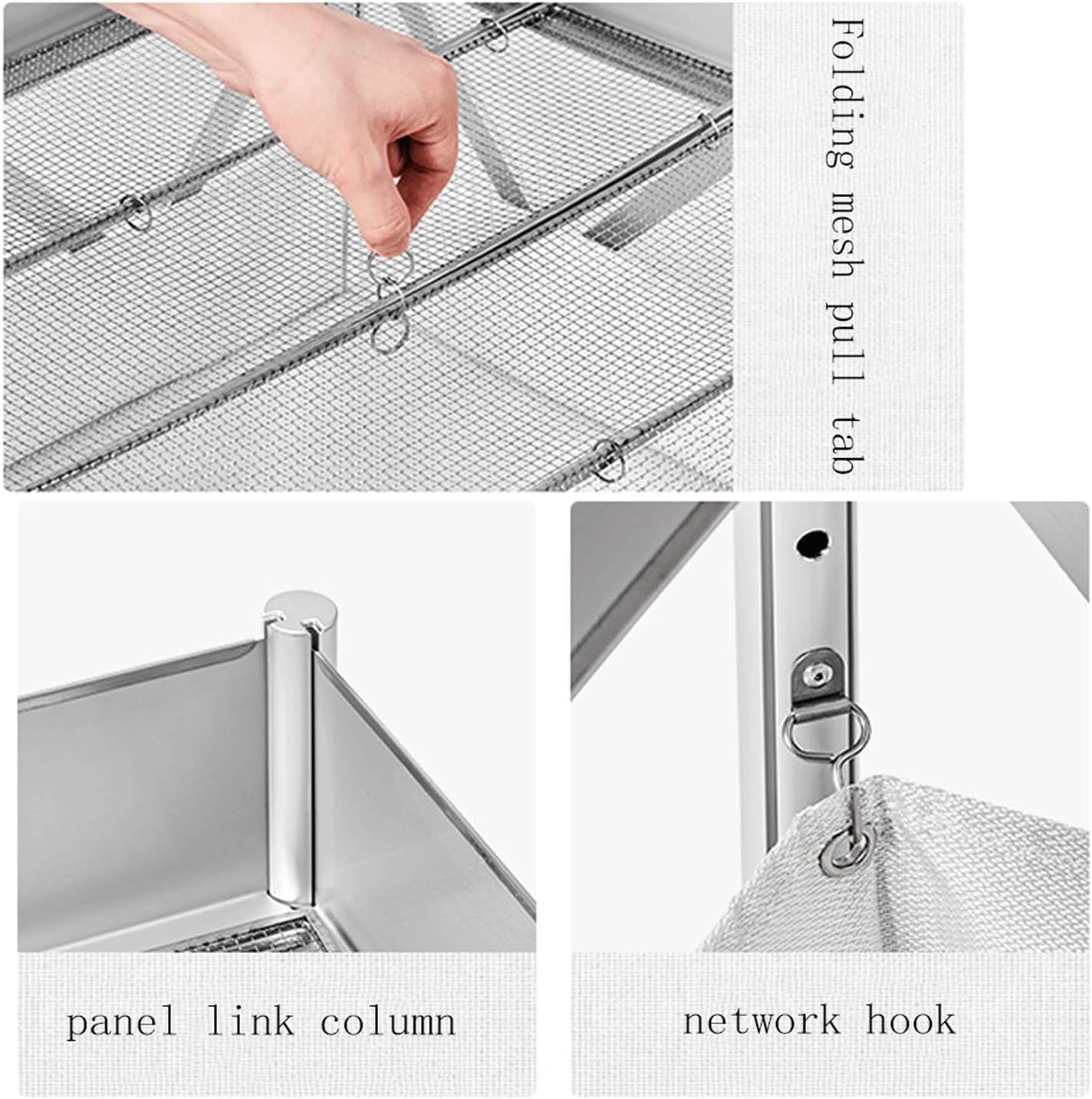 Folding mesh pull tab

panel link column

network hook