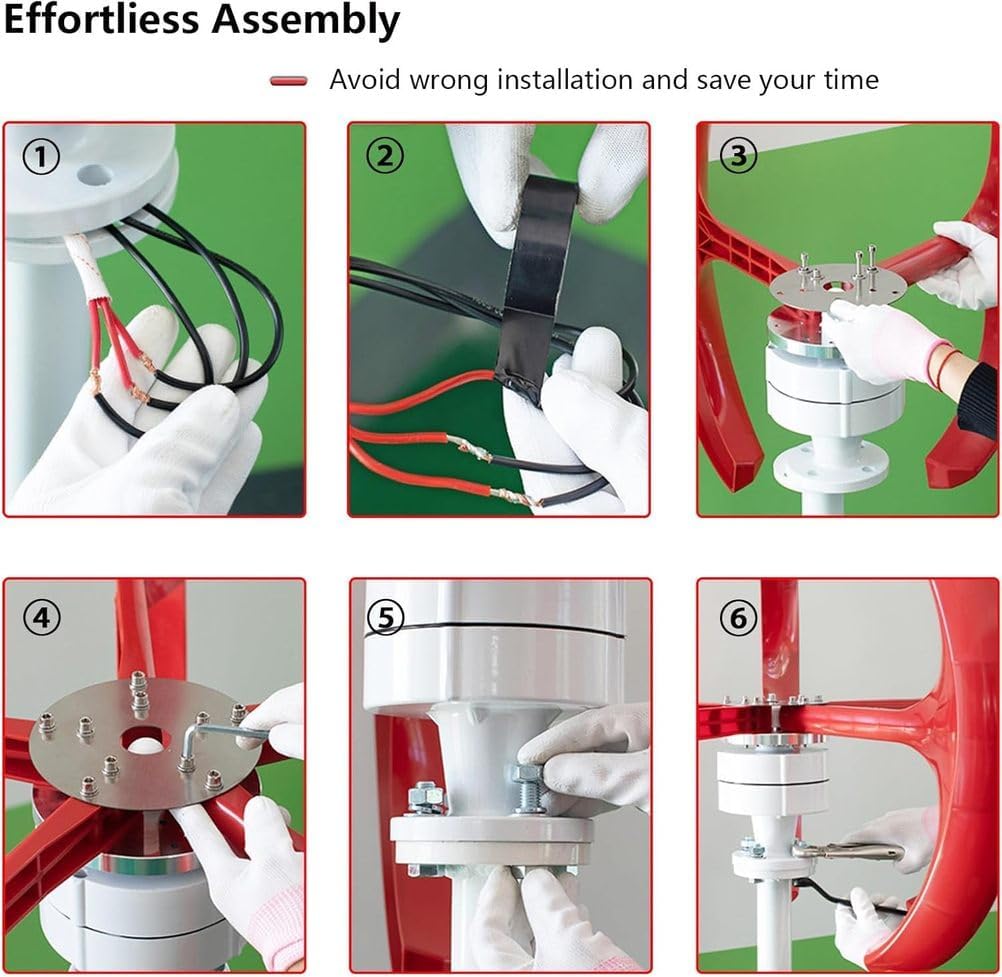 Effortliess Assembly

Avoid wrong installation and save your time

①

②

③

④

⑤

⑥