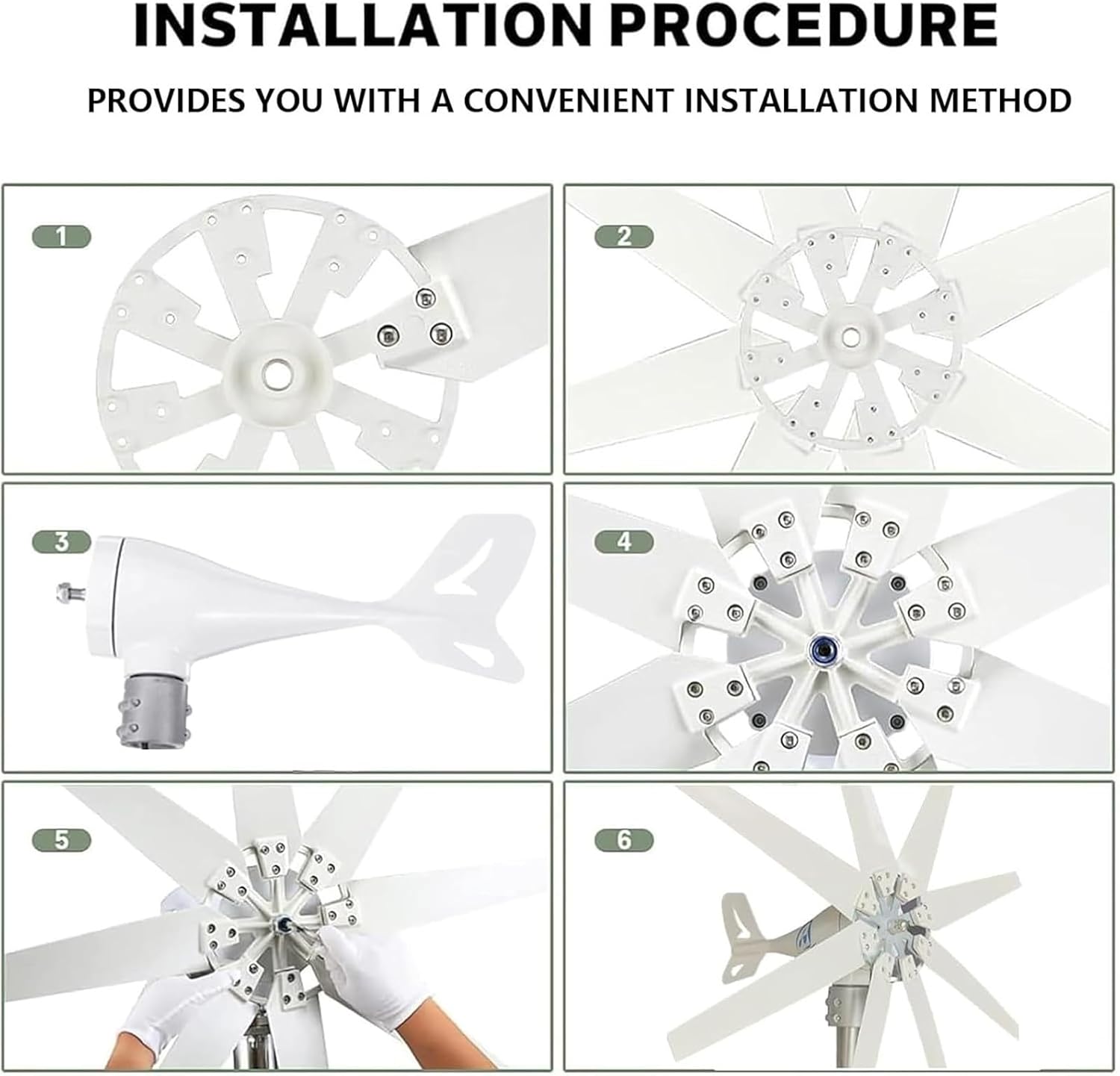 INSTALLATION PROCEDURE

PROVIDES YOU WITH A CONVENIENT INSTALLATION METHOD

1

2

3

4

5

6