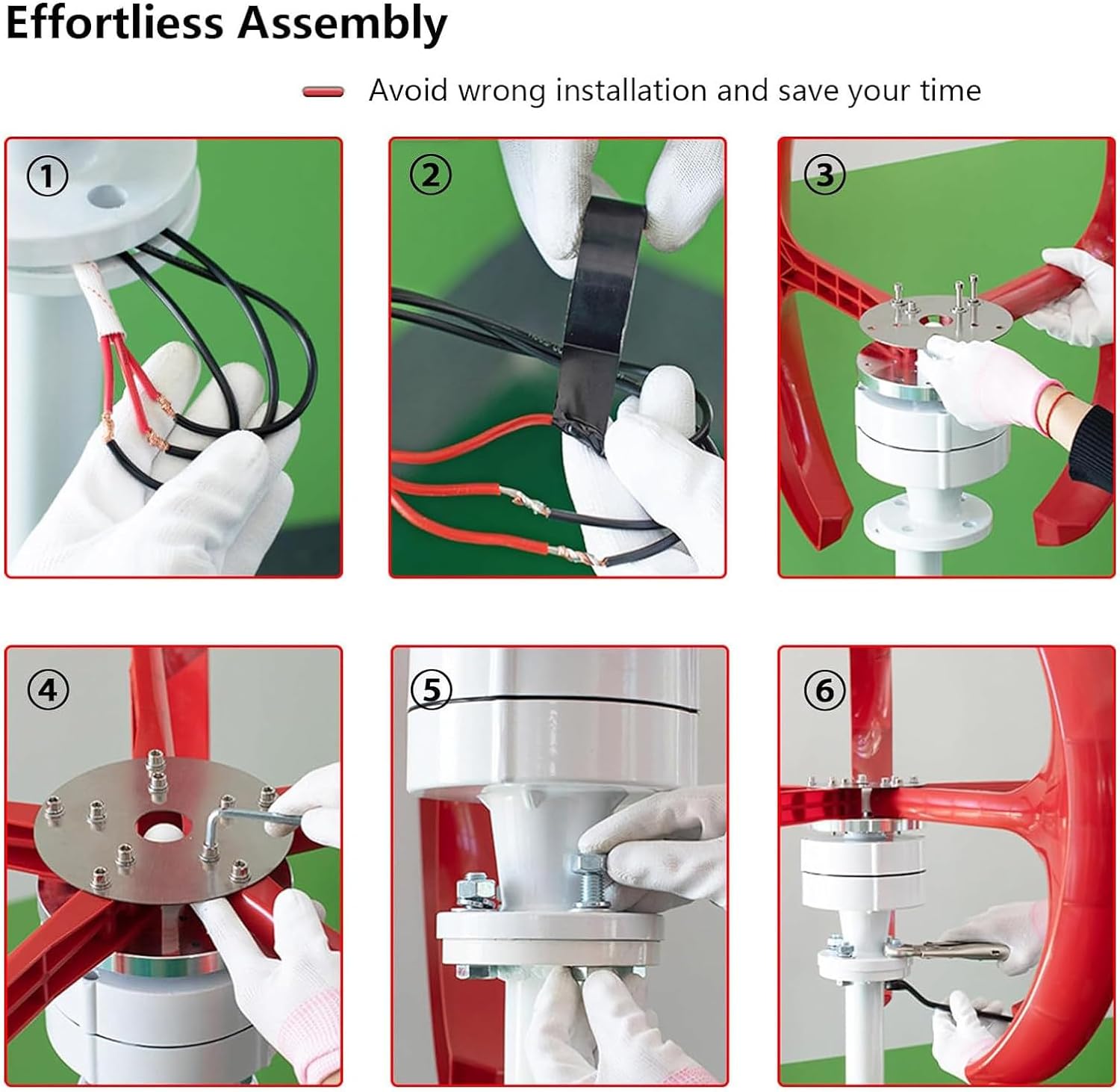 Effortliess Assembly

Avoid wrong installation and save your time

①

②

③

④

⑤

⑥