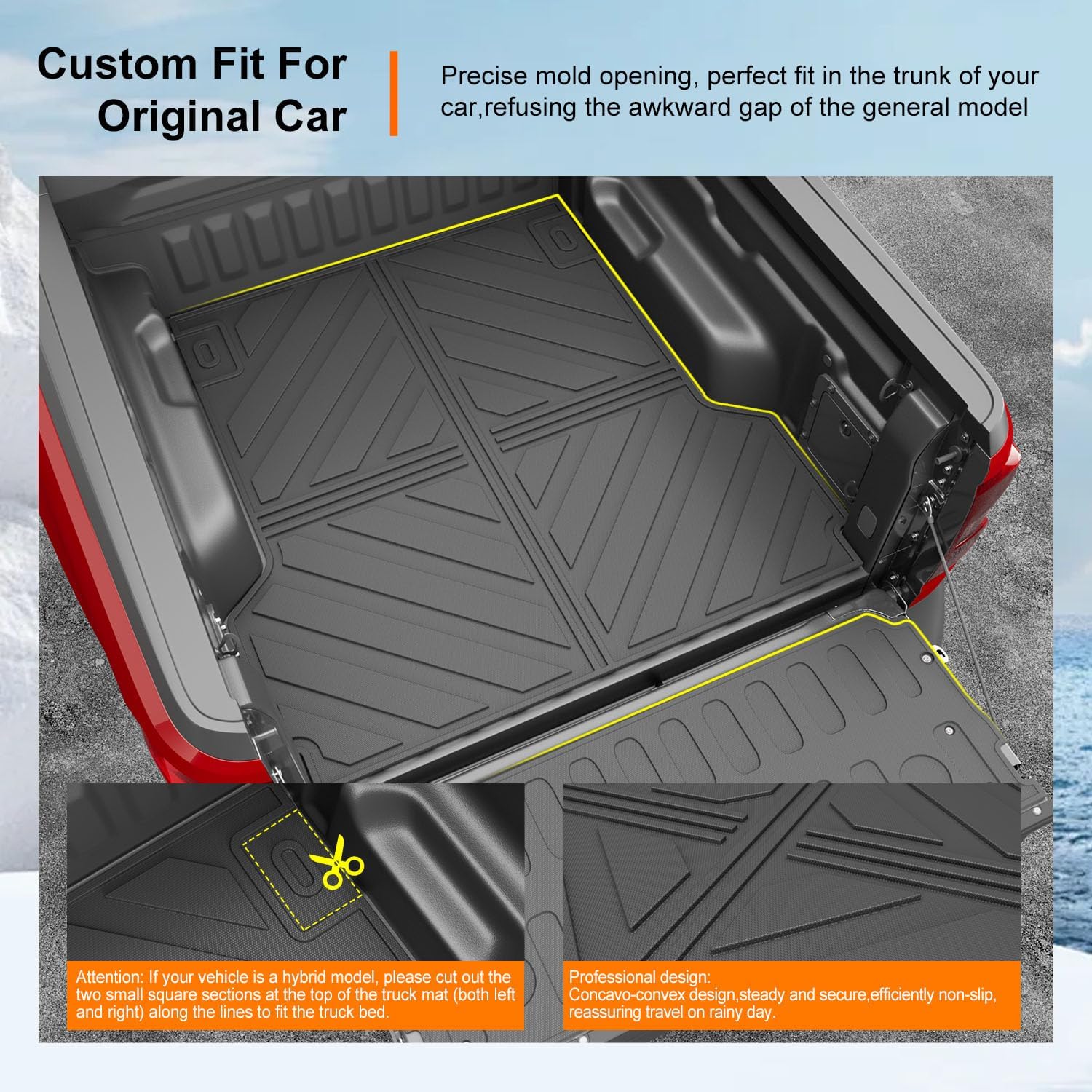 Custom Fit For Original Car

Precise mold opening, perfect fit in the trunk of your car,refusing the awkward gap of the general model

Attention: If your vehicle is a hybrid model, please cut out the two small square sections at the top of the truck mat (both left and right) along the lines to fit the truck bed.

Professional design:
Concavo-convex design,steady and secure,efficiently non-slip, reassuring travel on rainy day.