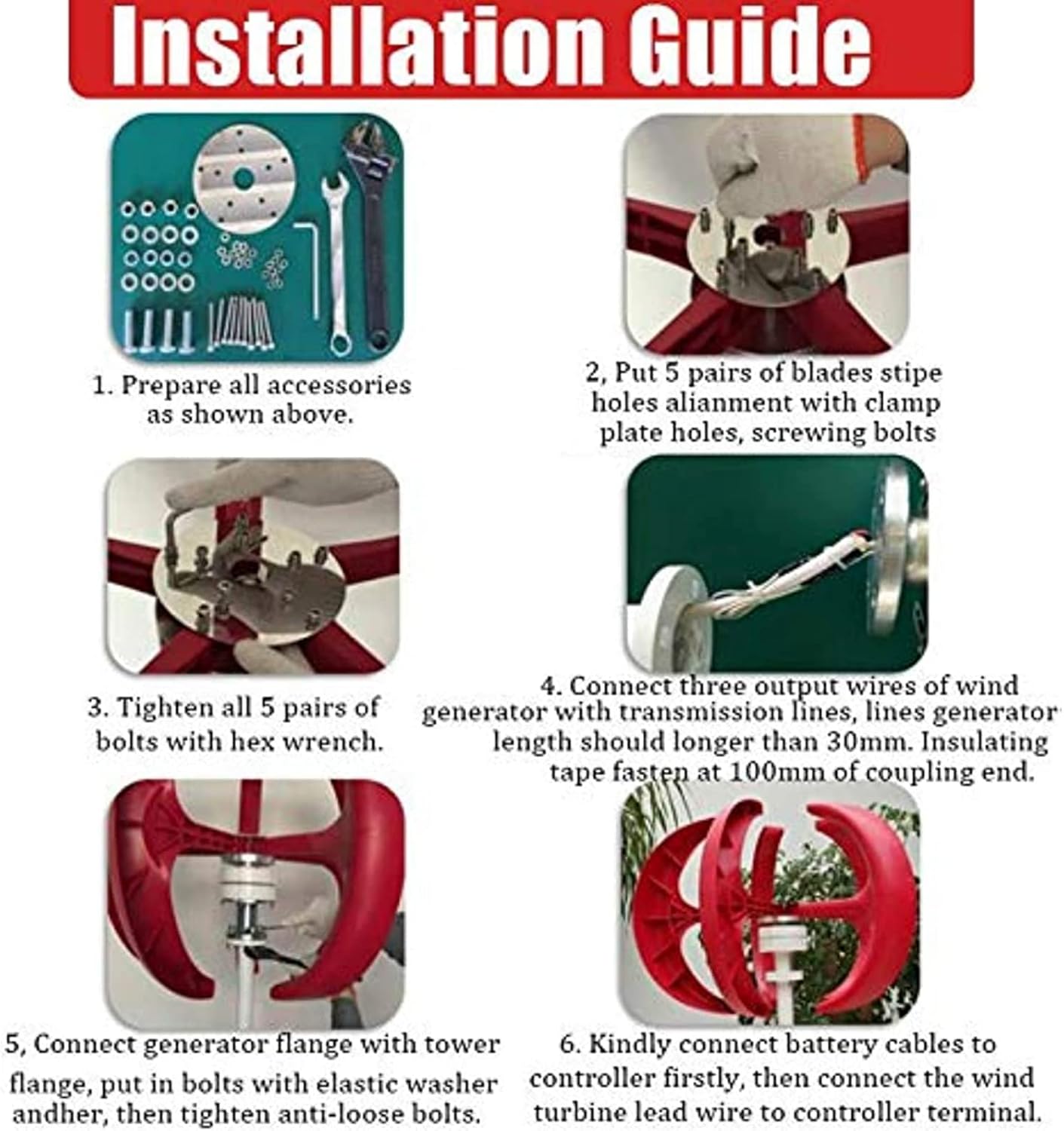 Installation Guide

1. Prepare all accessories as shown above.

2, Put 5 pairs of blades stipe holes alianment with clamp plate holes, screwing bolts

3. Tighten all 5 pairs of bolts with hex wrench.

4. Connect three output wires of wind generator with transmission lines, lines generator length should longer than 30mm. Insulating tape fasten at 100mm of coupling end.

5, Connect generator flange with tower flange, put in bolts with elastic washer andher, then tighten anti-loose bolts.

6. Kindly connect battery cables to controller firstly, then connect the wind turbine lead wire to controller terminal.