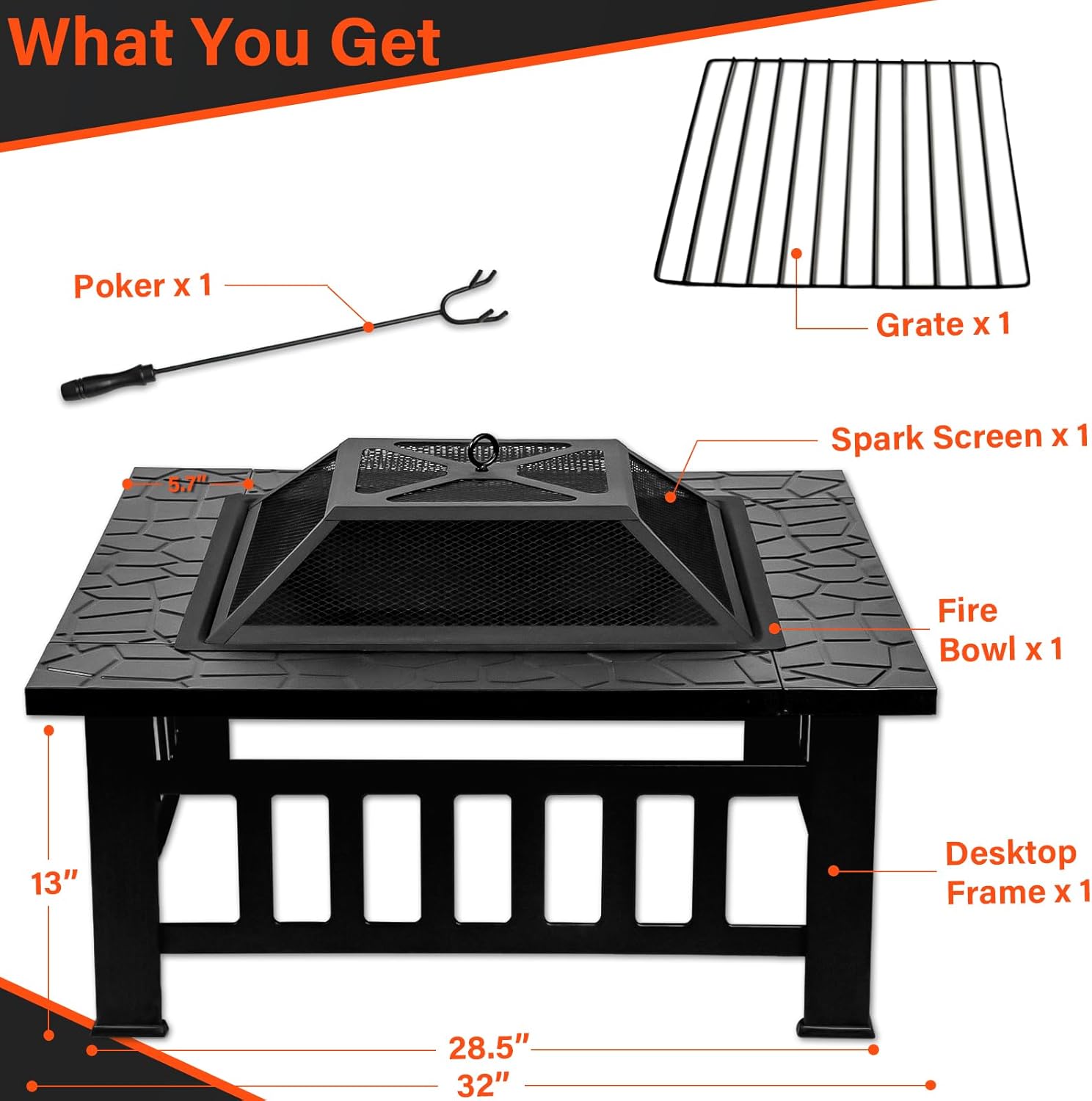 What You Get

Poker x 1

Grate x 1

Spark Screen x 1

5.7"

Fire Bowl x 1

Desktop Frame x 1

13"

28.5"

32"