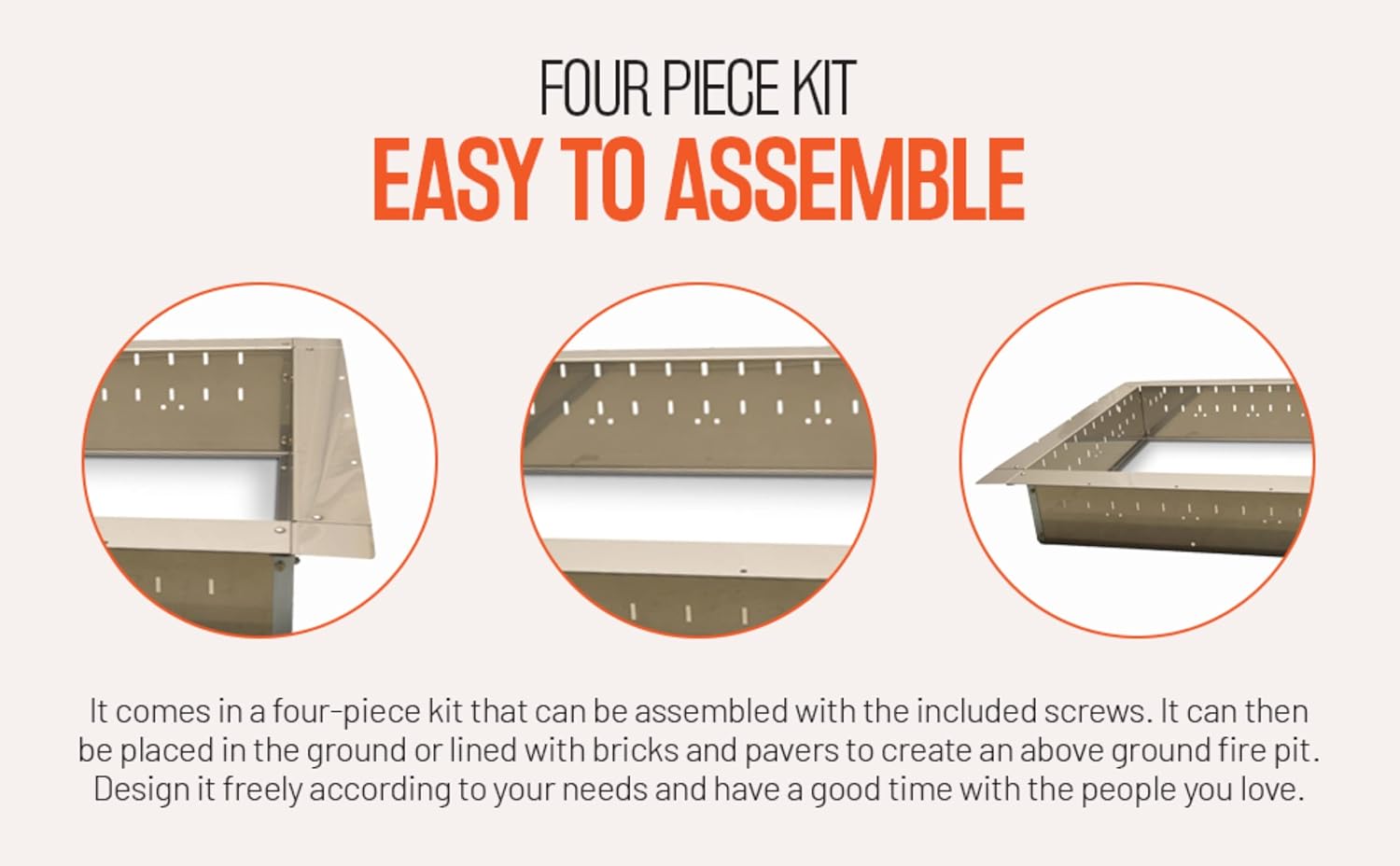 FOUR PIECE KIT
EASY TO ASSEMBLE

It comes in a four-piece kit that can be assembled with the included screws. It can then be placed in the ground or lined with bricks and pavers to create an above ground fire pit. Design it freely according to your needs and have a good time with the people you love.