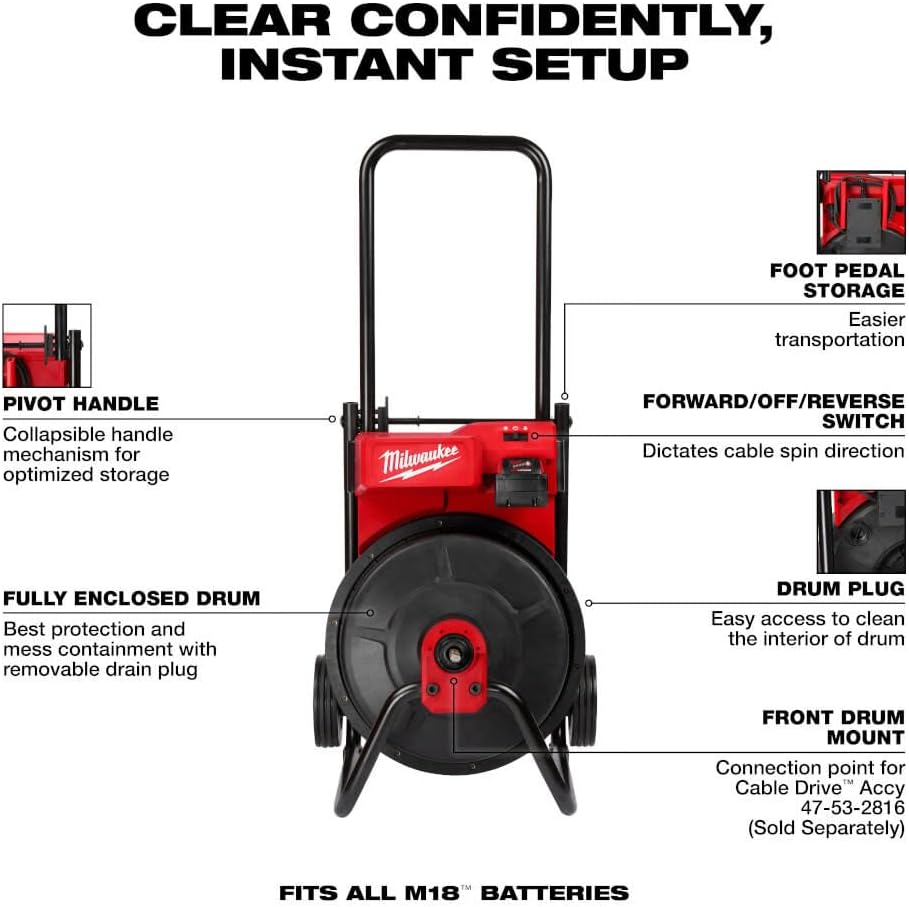 CLEAR CONFIDENTLY, INSTANT SETUP

PIVOT HANDLE
Collapsible handle mechanism for optimized storage

FULLY ENCLOSED DRUM
Best protection and mess containment with removable drain plug

Milwaukee

FOOT PEDAL STORAGE
Easier transportation

FORWARD/OFF/REVERSE SWITCH
Dictates cable spin direction

DRUM PLUG
Easy access to clean the interior of drum

FRONT DRUM MOUNT
Connection point for Cable Drive™ Accy 47-53-2816 (Sold Separately)

FITS ALL M18™ BATTERIES